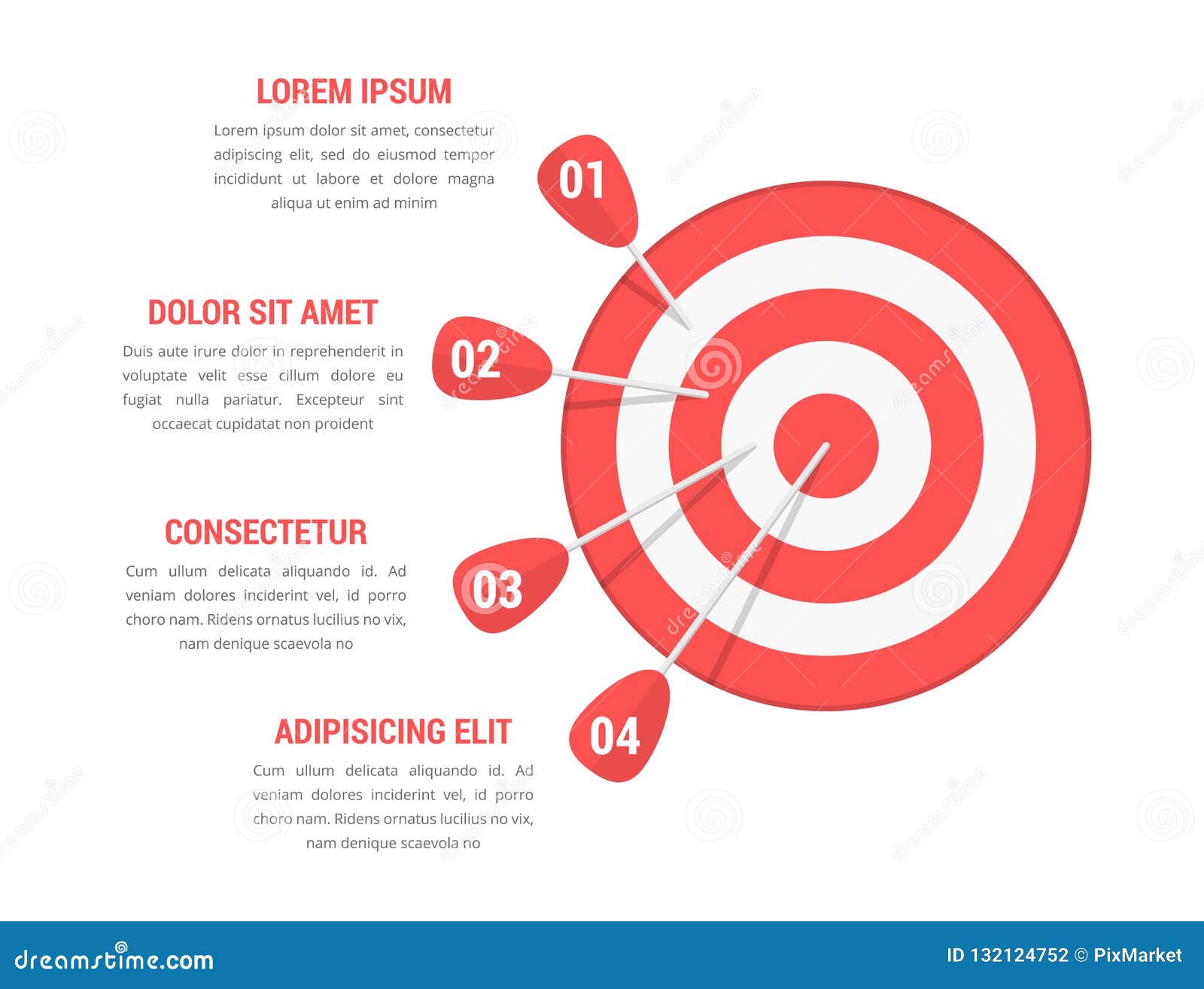 LOREM IPSUM

Lorem ipsum dolor sit amet, consectetur adipiscing elit, sed do eiusmod tempor incididunt ut labore et dolore magna aliqua ut enim ad minim

01

DOLOR SIT AMET

Duis aute irure dolor in reprehenderit in voluptate velit esse cillum dolore eu fugiat nulla pariatur. Excepteur sint occaecat cupidatat non proident

02

CONSECTETUR

Cum ullum delicata aliquando id. Ad veniam dolores inciderint vel, id porro choro nam. Ridens ornatus lucilius no vix, nam denique scaevola no

03

ADIPISICING ELIT

Cum ullum delicata aliquando id. Ad veniam dolores inciderint vel, id porro choro nam. Ridens ornatus lucilius no vix, nam denique scaevola no

04

dreamstime.com

ID 132124752 © PixMarket