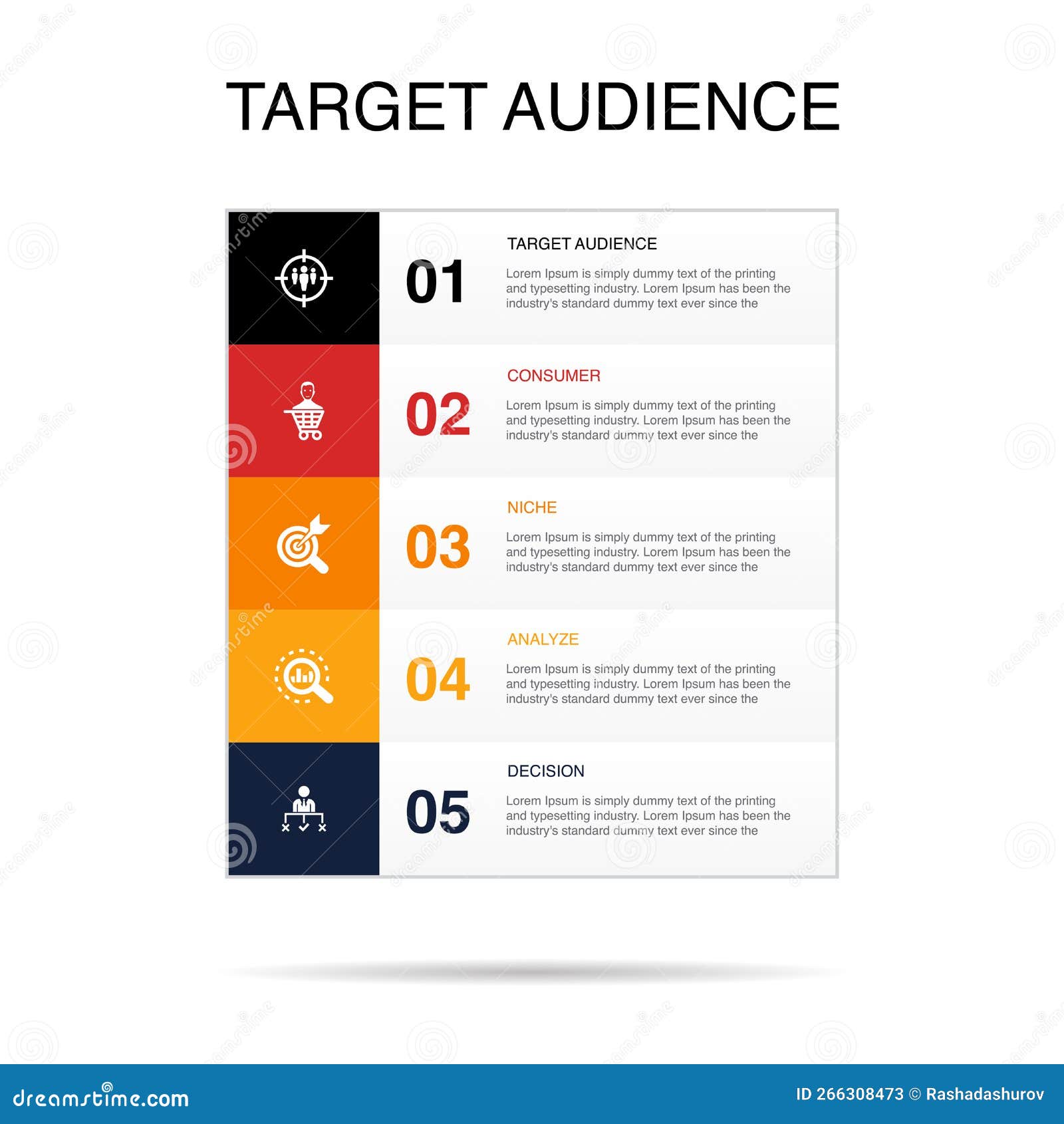 TARGET AUDIENCE

01
TARGET AUDIENCE
Lorem Ipsum is simply dummy text of the printing and typesetting industry. Lorem Ipsum has been the industry's standard dummy text ever since the

02
CONSUMER
Lorem Ipsum is simply dummy text of the printing and typesetting industry. Lorem Ipsum has been the industry's standard dummy text ever since the

03
NICHE
Lorem Ipsum is simply dummy text of the printing and typesetting industry. Lorem Ipsum has been the industry's standard dummy text ever since the

04
ANALYZE
Lorem Ipsum is simply dummy text of the printing and typesetting industry. Lorem Ipsum has been the industry's standard dummy text ever since the

05
DECISION
Lorem Ipsum is simply dummy text of the printing and typesetting industry. Lorem Ipsum has been the industry's standard dummy text ever since the

dreamstime.com
ID 266308473 © Rashadashurov