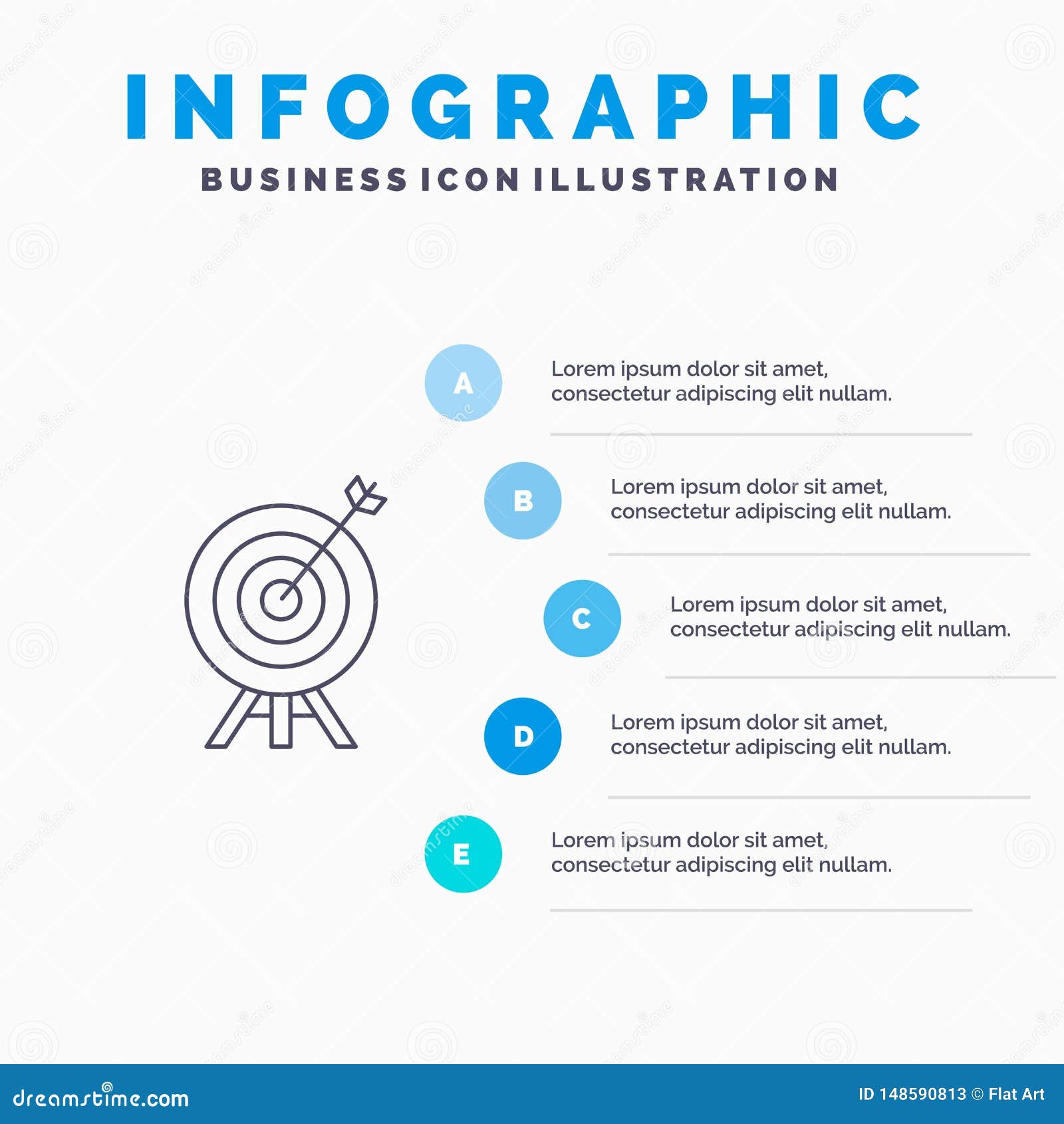 INFOGRAPHIC
BUSINESS ICON ILLUSTRATION

A
Lorem ipsum dolor sit amet, consectetur adipiscing elit nullam.

B
Lorem ipsum dolor sit amet, consectetur adipiscing elit nullam.

C
Lorem ipsum dolor sit amet, consectetur adipiscing elit nullam.

D
Lorem ipsum dolor sit amet, consectetur adipiscing elit nullam.

E
Lorem ipsum dolor sit amet, consectetur adipiscing elit nullam.

dreamstime.com
ID 148590813 © Flat Art