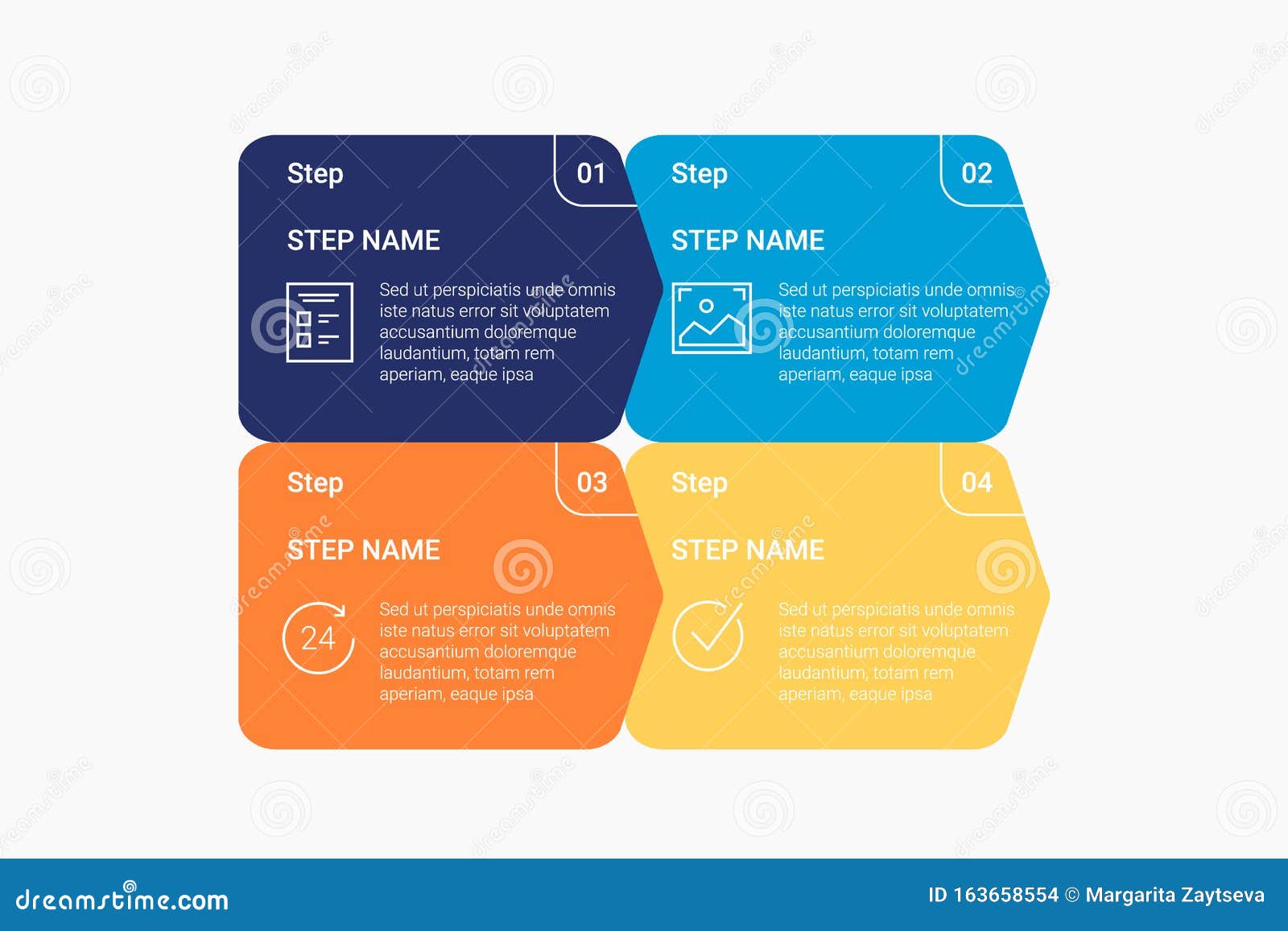 Step 01

STEP NAME

Sed ut perspiciatis unde omnis iste natus error sit voluptatem accusantium doloremque laudantium, totam rem aperiam, eaque ipsa

Step 02

STEP NAME

Sed ut perspiciatis unde omnis iste natus error sit voluptatem accusantium doloremque laudantium, totam rem aperiam, eaque ipsa

Step 03

STEP NAME

24

Sed ut perspiciatis unde omnis iste natus error sit voluptatem accusantium doloremque laudantium, totam rem aperiam, eaque ipsa

Step 04

STEP NAME

Sed ut perspiciatis unde omnis iste natus error sit voluptatem accusantium doloremque laudantium, totam rem aperiam, eaque ipsa

dreamstime.com

ID 163658554 © Margarita Zaytseva