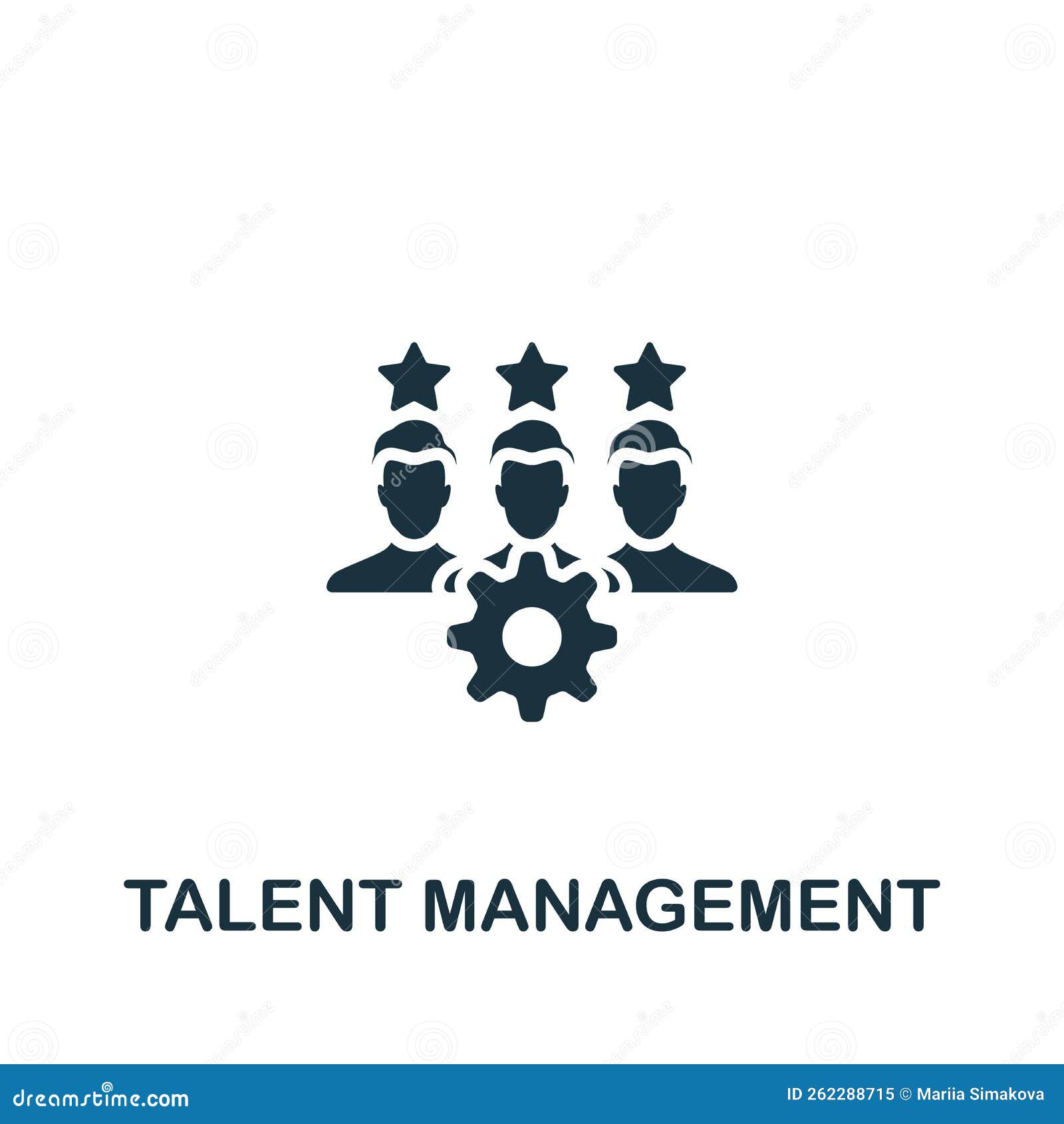 TALENT MANAGEMENT

dreamstime.com

ID 262288715 © Mariia Simakova