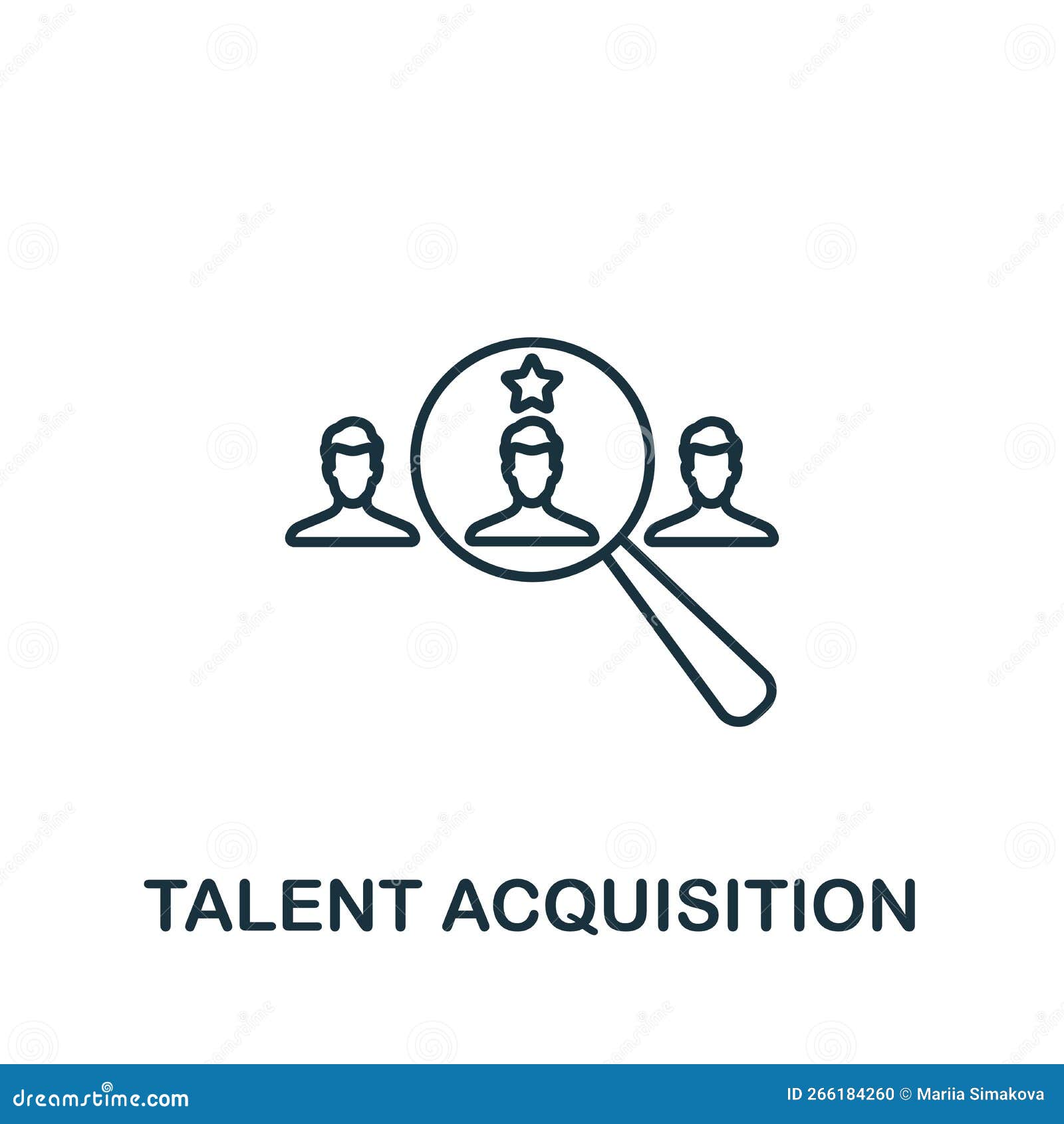 TALENT ACQUISITION

dreamstime.com

ID 266184260 © Mariia Simakova