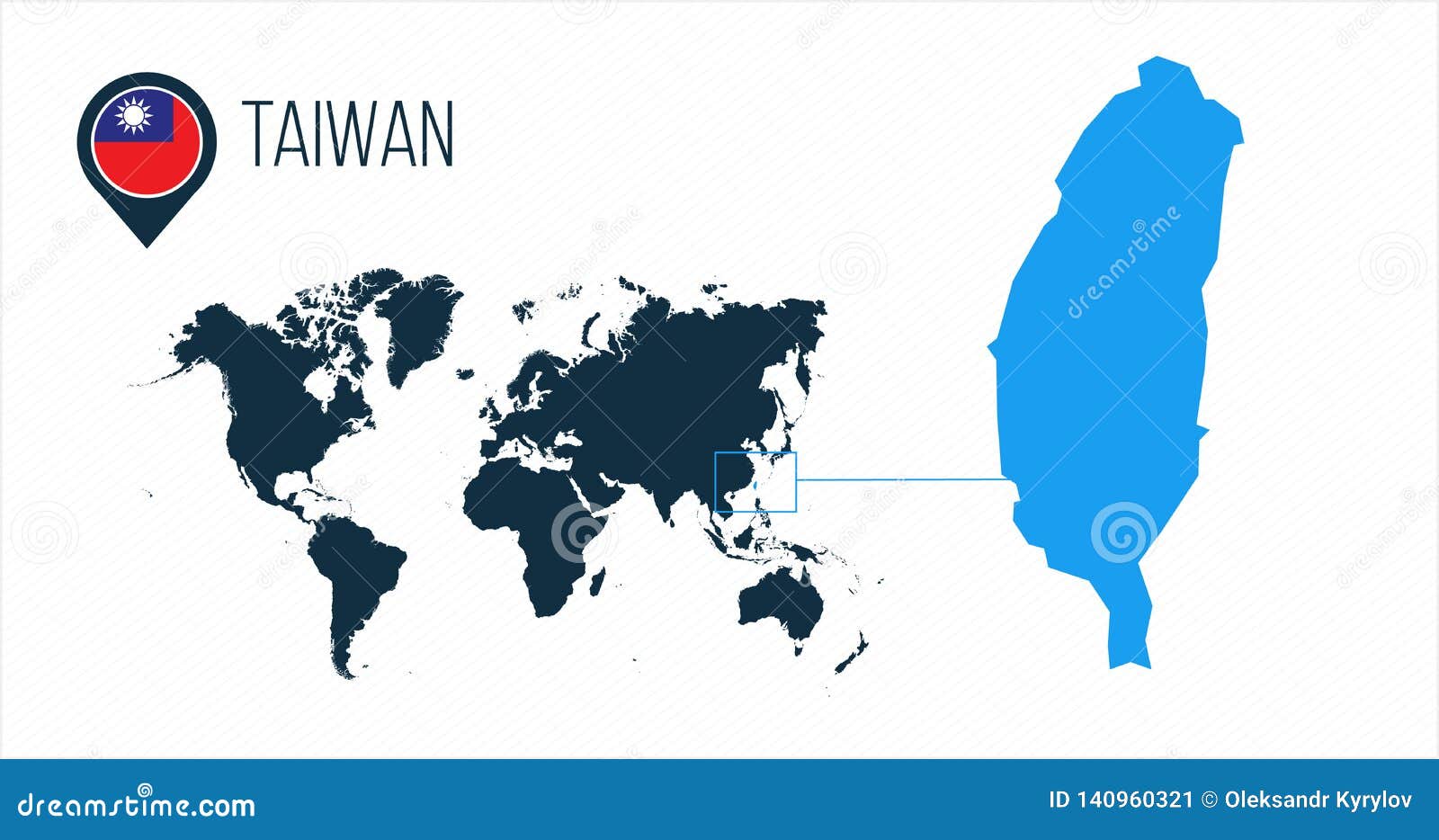 TAIWAN

dreamstime

dreamstime.com

ID 140960321 © Oleksandr Kyrylov