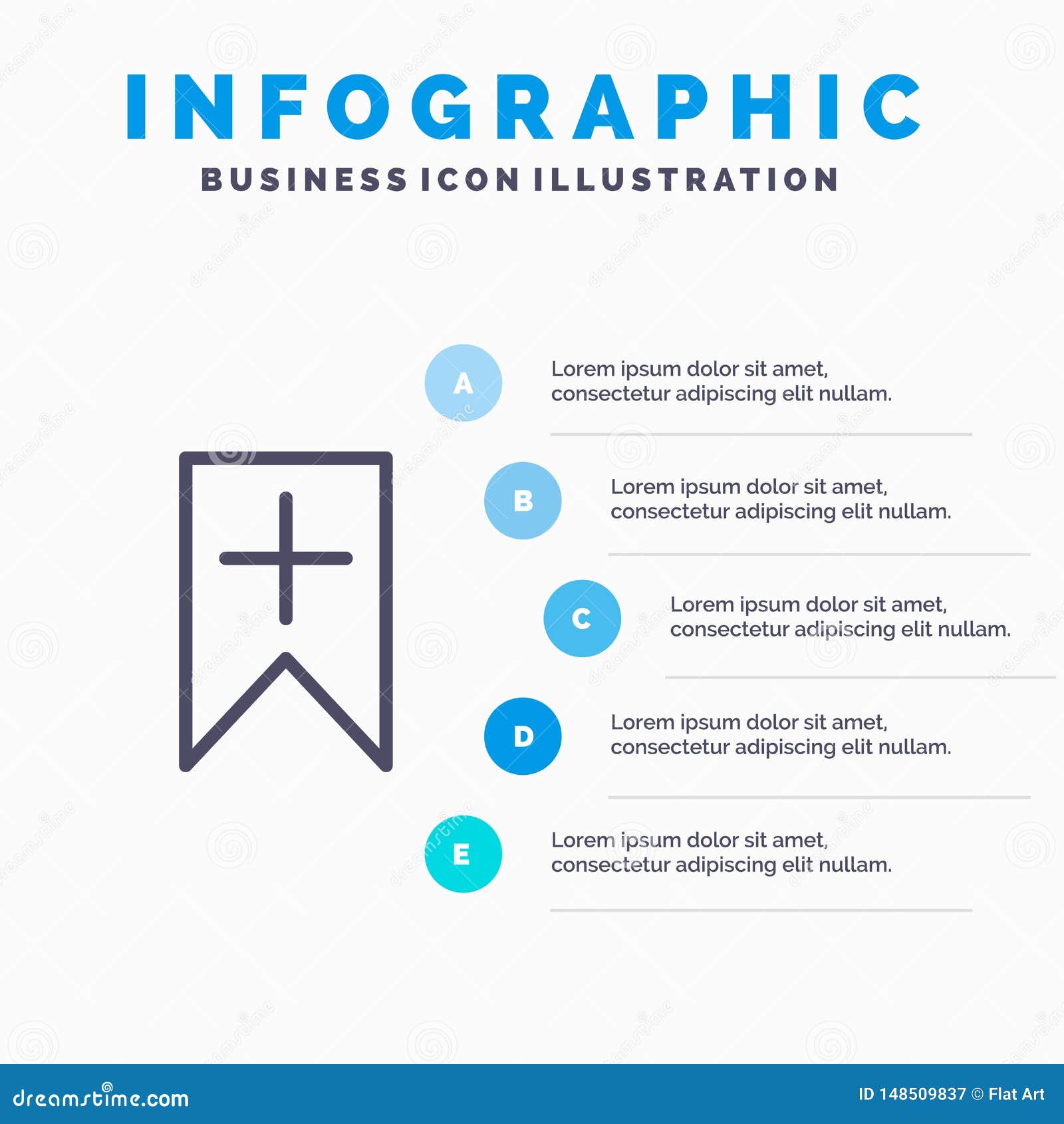 INFOGRAPHIC
BUSINESS ICON ILLUSTRATION

A
Lorem ipsum dolor sit amet, consectetur adipiscing elit nullam.

B
Lorem ipsum dolor sit amet, consectetur adipiscing elit nullam.

C
Lorem ipsum dolor sit amet, consectetur adipiscing elit nullam.

D
Lorem ipsum dolor sit amet, consectetur adipiscing elit nullam.

E
Lorem ipsum dolor sit amet, consectetur adipiscing elit nullam.

dreamstime.com
ID 148509837 © Flat Art