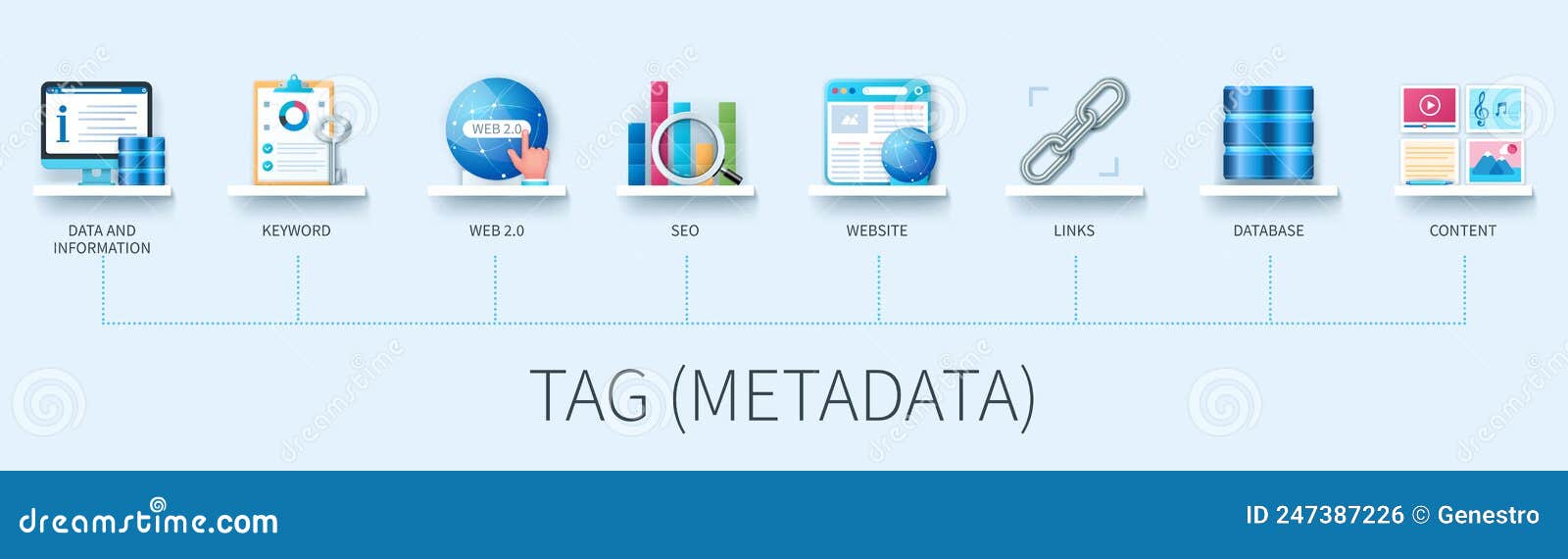 WEB 2.0

DATA AND INFORMATION

KEYWORD

WEB 2.0

SEO

WEBSITE

LINKS

DATABASE

CONTENT

TAG (METADATA)

dreamstime.com

ID 247387226 © Genestro