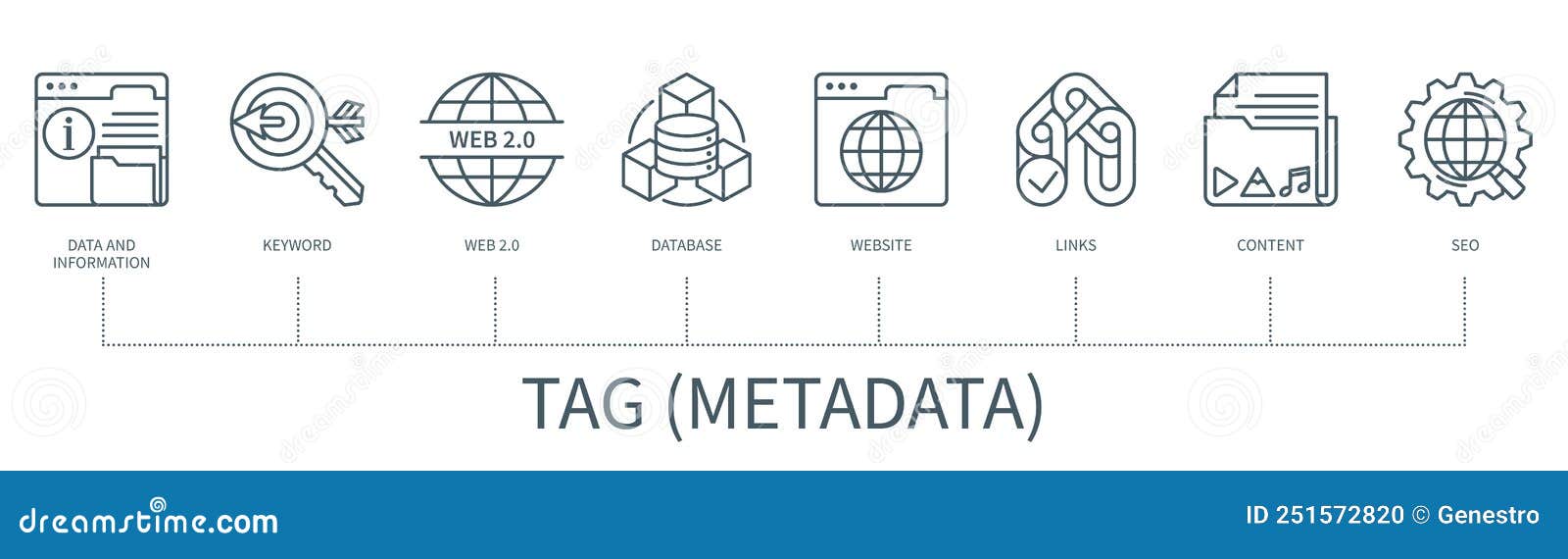 WEB 2.0

DATA AND INFORMATION

KEYWORD

WEB 2.0

DATABASE

WEBSITE

LINKS

CONTENT

SEO

TAG (METADATA)

dreamstime.com

ID 251572820 © Genestro