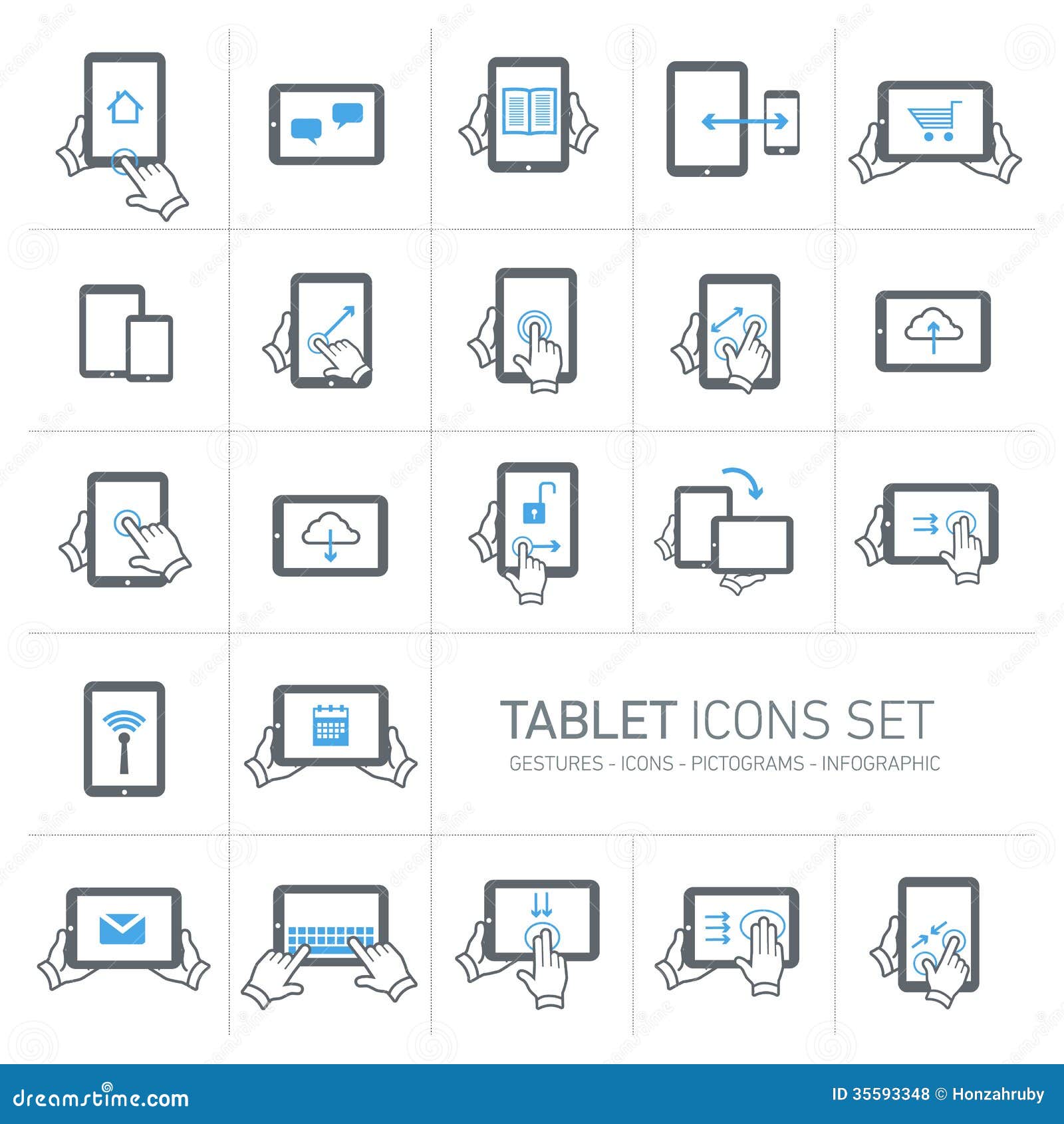 TABLET ICONS SET
GESTURES - ICONS - PICTOGRAMS - INFOGRAPHIC

dreamstime.com

ID 35593348 © Honzahruby