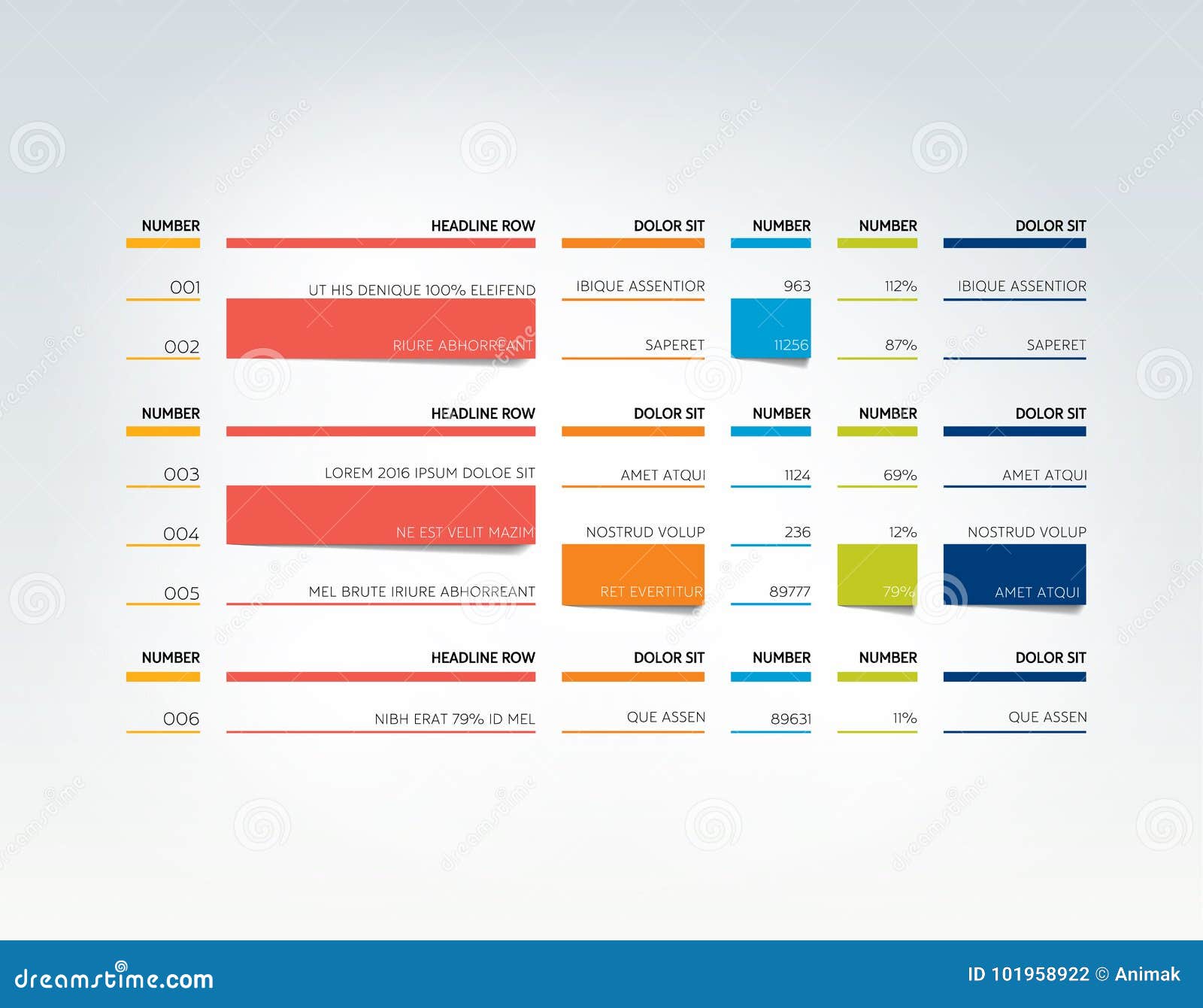 | NUMBER | HEADLINE ROW | DOLOR SIT | NUMBER | NUMBER | DOLOR SIT |
|---|---|---|---|---|---|
| 001 | UT HIS DENIQUE 100% ELEIFEND | IBIQUE ASSENTIOR | 963 | 112% | IBIQUE ASSENTIOR |
| 002 | RIURE ABHORREANT | SAPERET | 11256 | 87% | SAPERET |

| NUMBER | HEADLINE ROW | DOLOR SIT | NUMBER | NUMBER | DOLOR SIT |
|---|---|---|---|---|---|
| 003 | LOREM 2016 IPSUM DOLOE SIT | AMET ATQUI | 1124 | 69% | AMET ATQUI |
| 004 | NE EST VELIT MAZIM | NOSTRUD VOLUP | 236 | 12% | NOSTRUD VOLUP |
| 005 | MEL BRUTE IRIURE ABHORREANT | RET EVERTITUR | 89777 | 79% | AMET ATQUI |

| NUMBER | HEADLINE ROW | DOLOR SIT | NUMBER | NUMBER | DOLOR SIT |
|---|---|---|---|---|---|
| 006 | NIBH ERAT 79% ID MEL | QUE ASSEN | 89631 | 11% | QUE ASSEN |

dreamstime.com
ID 101958922 © Animak