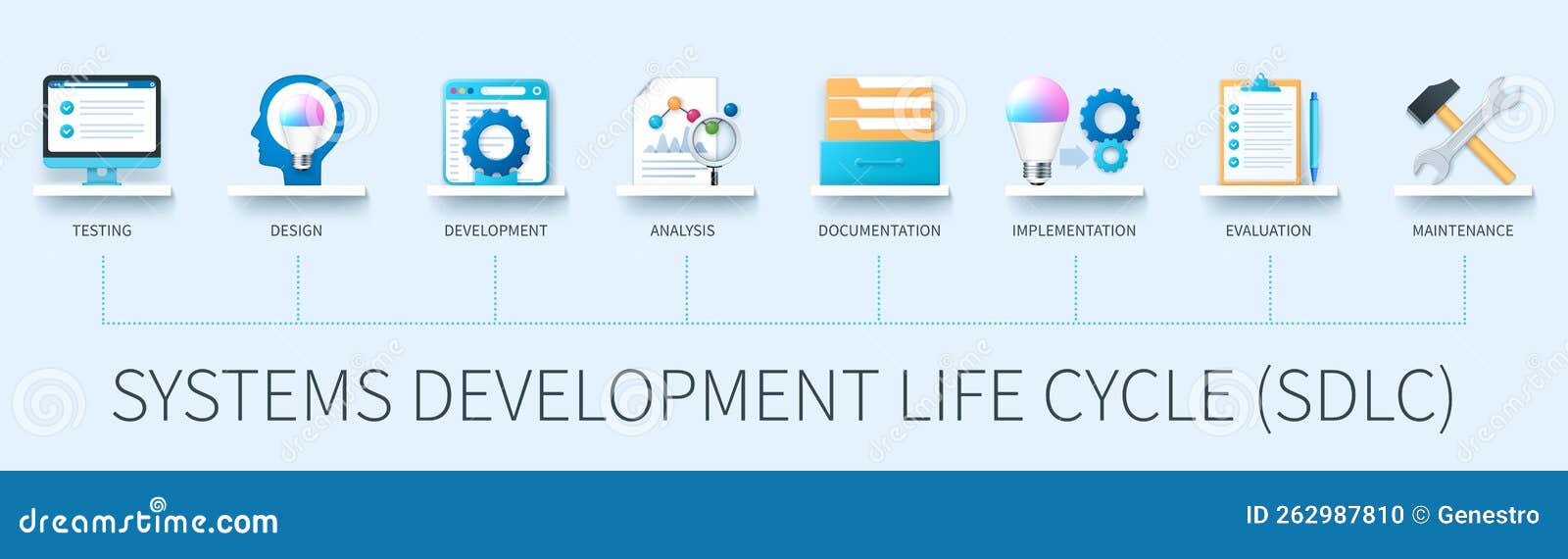 TESTING
DESIGN
DEVELOPMENT
ANALYSIS
DOCUMENTATION
IMPLEMENTATION
EVALUATION
MAINTENANCE

SYSTEMS DEVELOPMENT LIFE CYCLE (SDLC)

dreamstime.com
ID 262987810 © Genestro