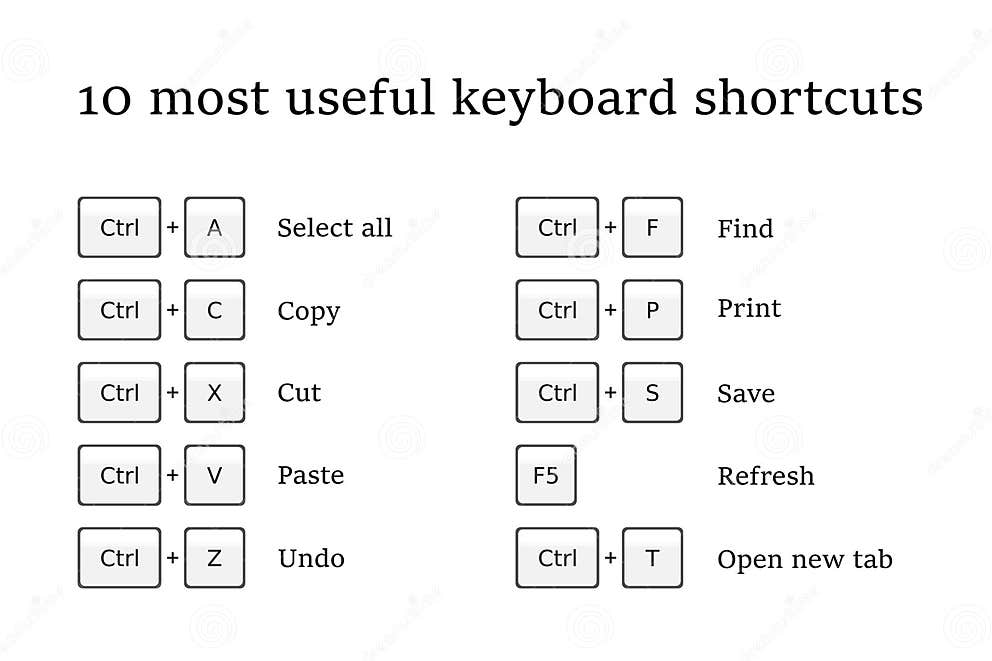 10 most useful keyboard shortcuts

Ctrl + A Select all
Ctrl + C Copy
Ctrl + X Cut
Ctrl + V Paste
Ctrl + Z Undo

Ctrl + F Find
Ctrl + P Print
Ctrl + S Save
F5 Refresh
Ctrl + T Open new tab