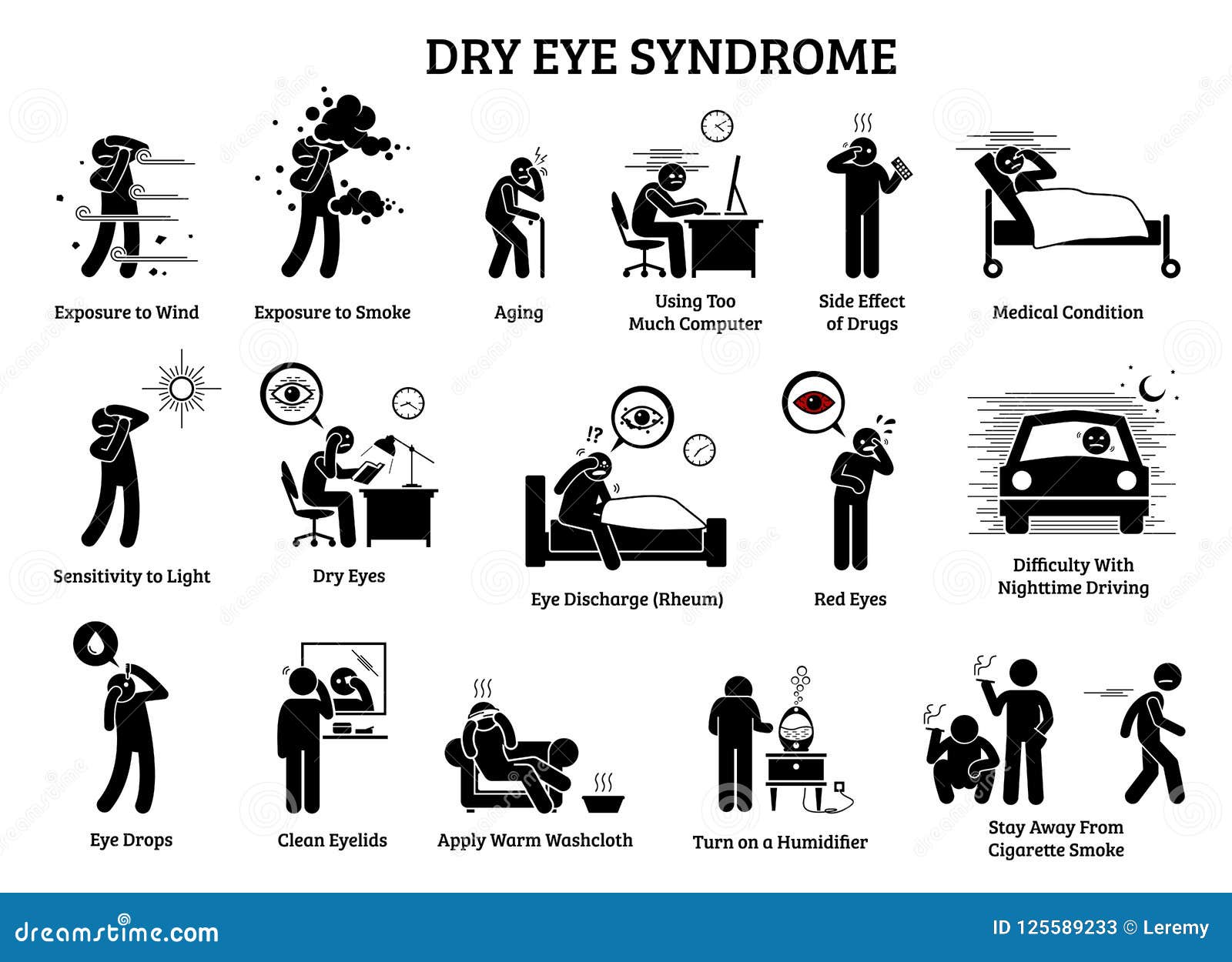 DRY EYE SYNDROME

Exposure to Wind

Exposure to Smoke

Aging

Using Too Much Computer

Side Effect of Drugs

Medical Condition

Sensitivity to Light

Dry Eyes

!?

Eye Discharge (Rheum)

Red Eyes

Difficulty With Nighttime Driving

Eye Drops

Clean Eyelids

Apply Warm Washcloth

Turn on a Humidifier

Stay Away From Cigarette Smoke

dreamstime.com

ID 125589233 © Leremy