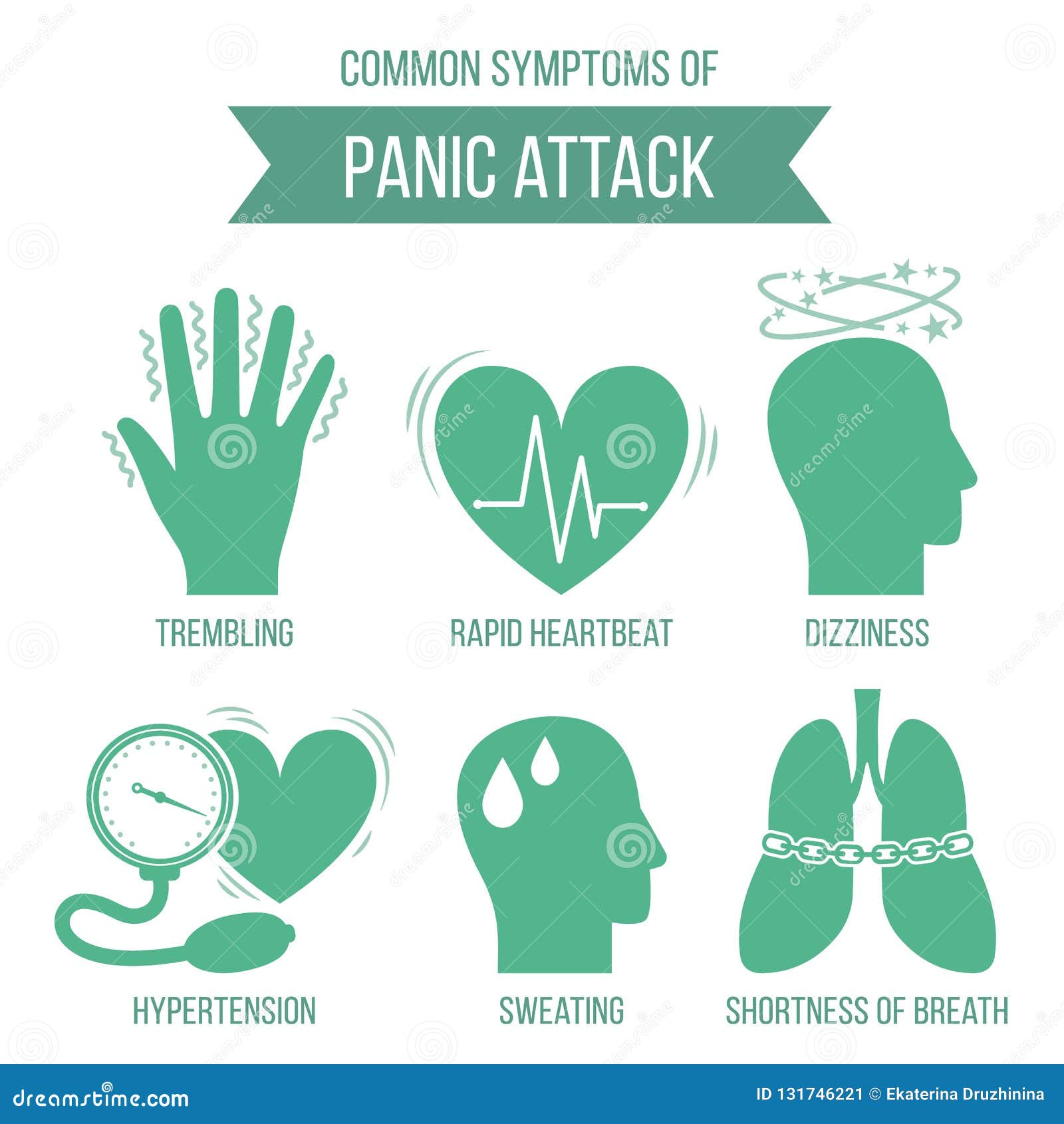 COMMON SYMPTOMS OF

PANIC ATTACK

TREMBLING

RAPID HEARTBEAT

DIZZINESS

HYPERTENSION

SWEATING

SHORTNESS OF BREATH

dreamstime.com

ID 131746221 © Ekaterina Druzhinina