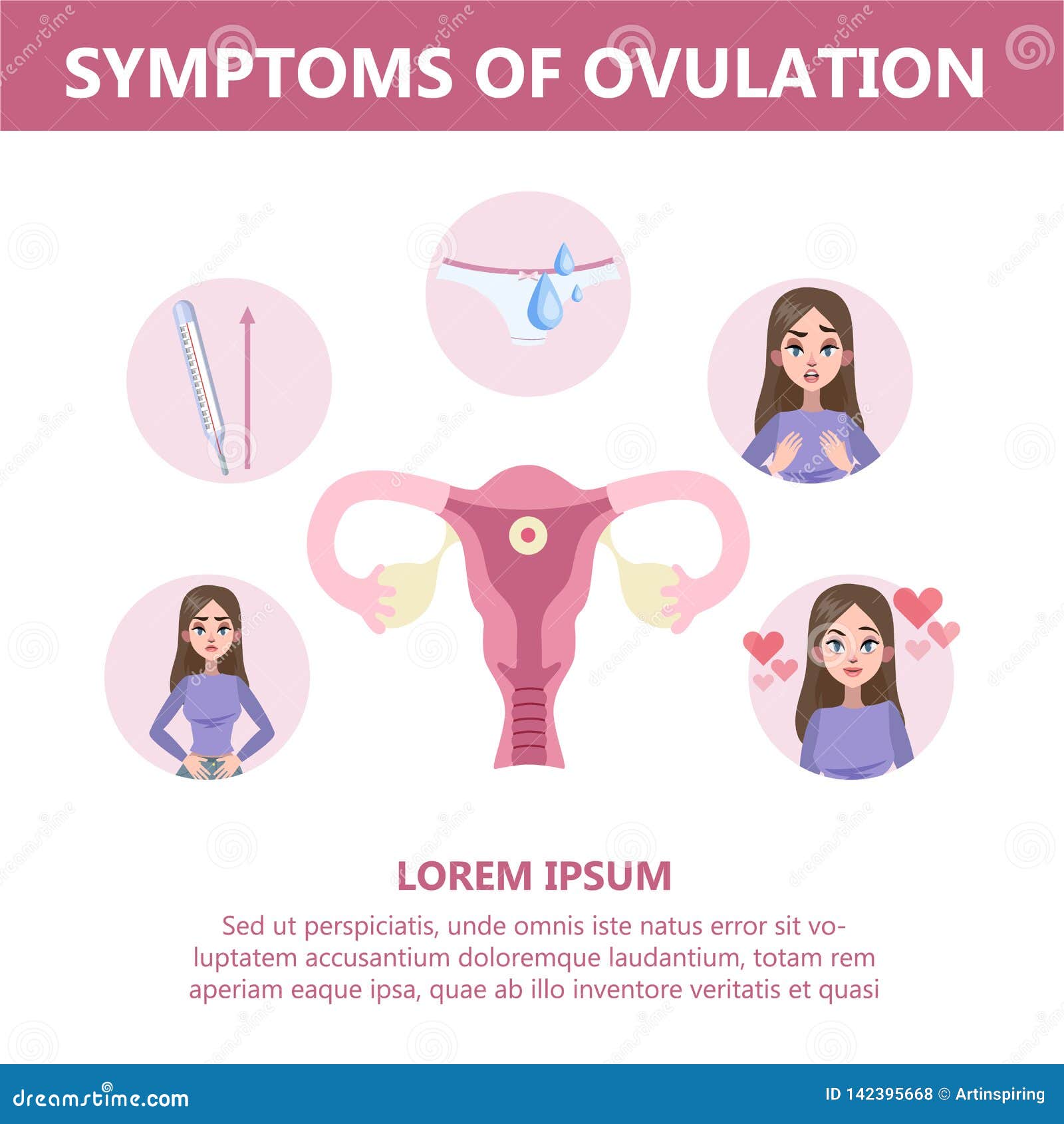 SYMPTOMS OF OVULATION

LOREM IPSUM

Sed ut perspiciatis, unde omnis iste natus error sit voluptatem accusantium doloremque laudantium, totam rem aperiam eaque ipsa, quae ab illo inventore veritatis et quasi

dreamstime.com

ID 142395668 © Artinspiring