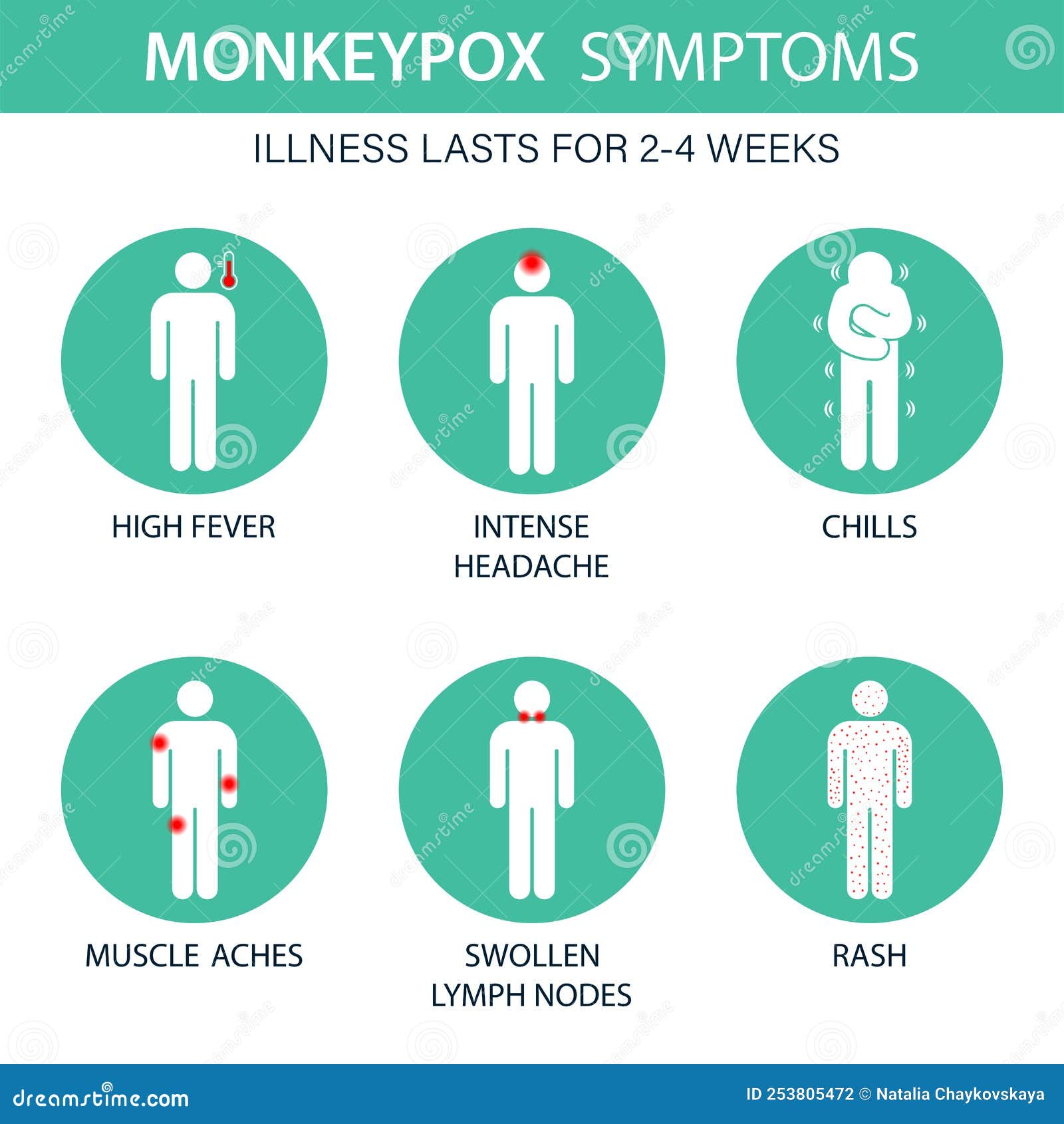 MONKEYPOX SYMPTOMS

ILLNESS LASTS FOR 2-4 WEEKS

HIGH FEVER

INTENSE HEADACHE

CHILLS

MUSCLE ACHES

SWOLLEN LYMPH NODES

RASH

dreamstime.com

ID 253805472 © Natalia Chaykovskaya