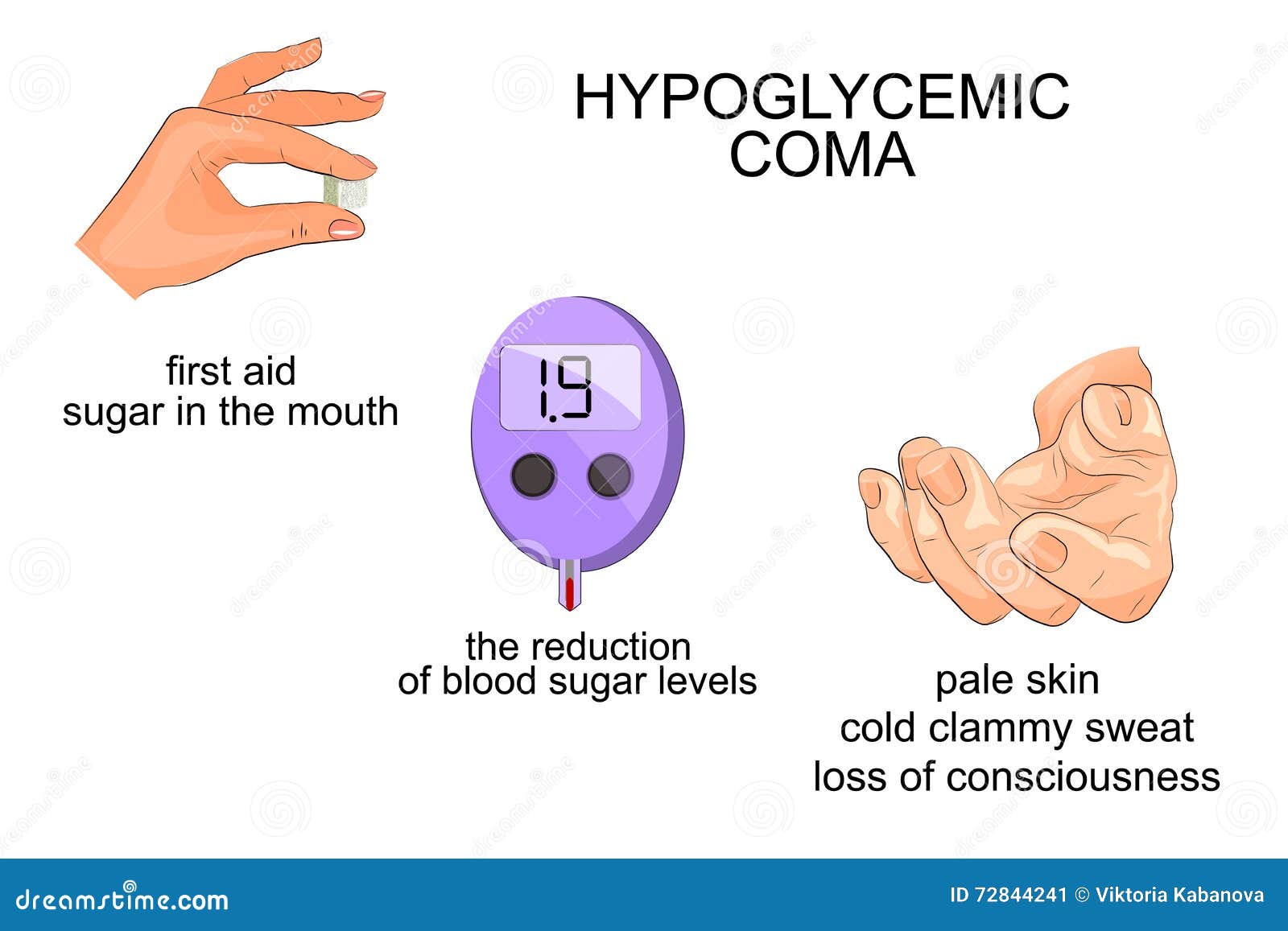 HYPOGLYCEMIC COMA

first aid
sugar in the mouth

1.9

the reduction
of blood sugar levels

pale skin
cold clammy sweat
loss of consciousness

dreamstime.com

ID 72844241 © Viktoria Kabanova