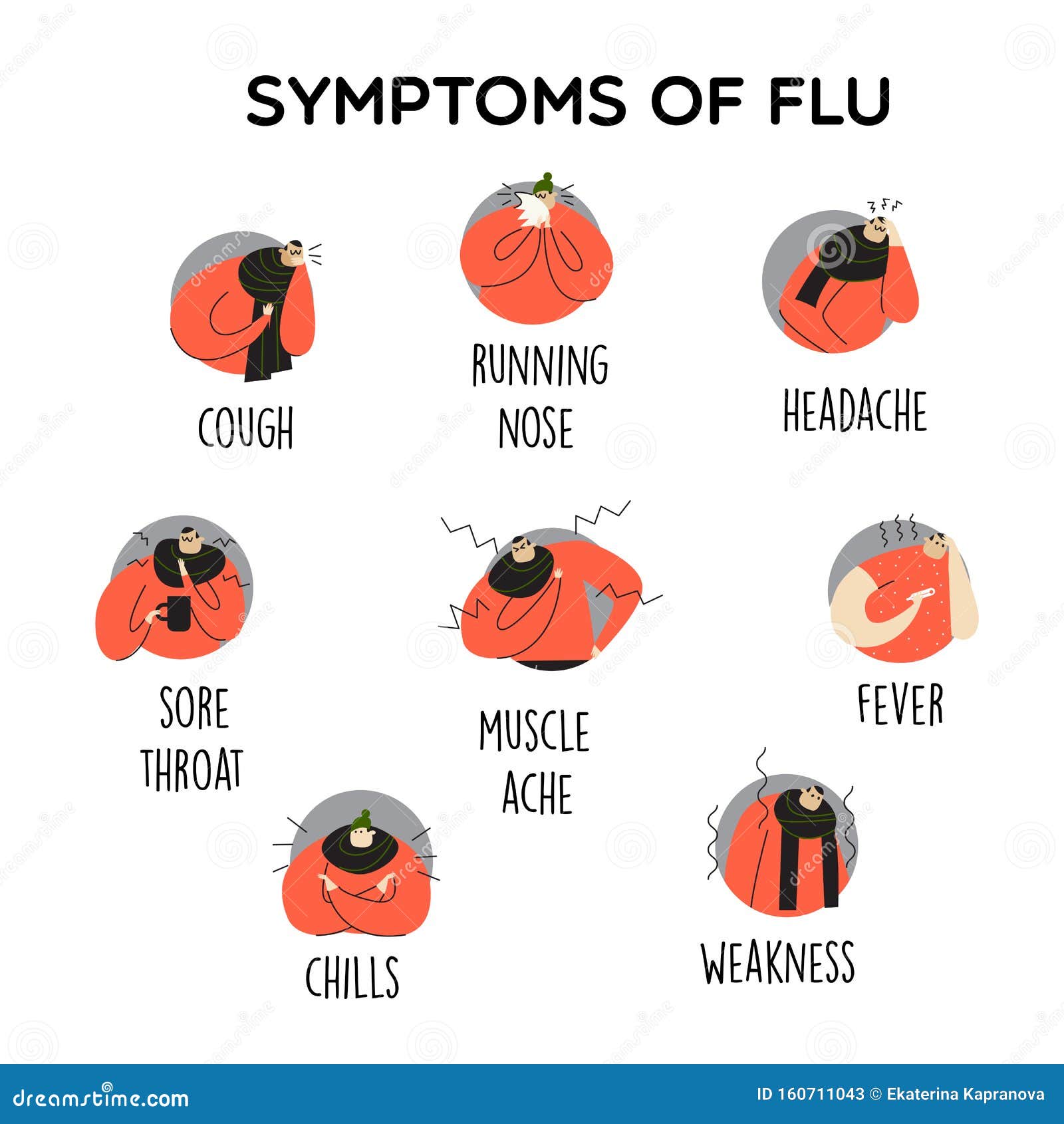 SYMPTOMS OF FLU

COUGH

RUNNING NOSE

HEADACHE

SORE THROAT

MUSCLE ACHE

FEVER

CHILLS

WEAKNESS

dreamstime.com

ID 160711043 © Ekaterina Kapranova