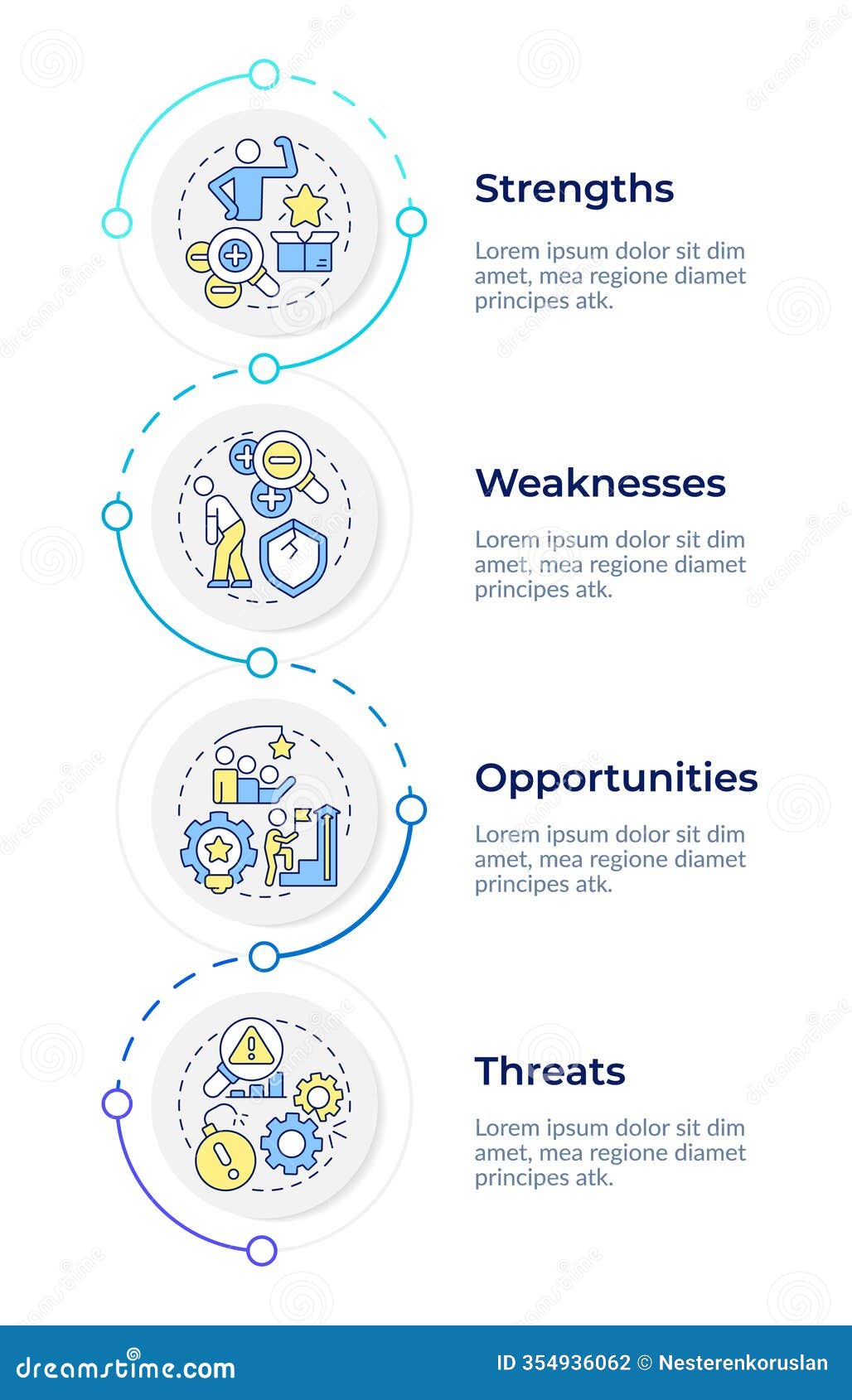 Strengths

Lorem ipsum dolor sit dim amet, mea regione diamet principes atk.

Weaknesses

Lorem ipsum dolor sit dim amet, mea regione diamet principes atk.

Opportunities

Lorem ipsum dolor sit dim amet, mea regione diamet principes atk.

Threats

Lorem ipsum dolor sit dim amet, mea regione diamet principes atk.

dreamstime.com

ID 354936062 © Nesterenkoruslan