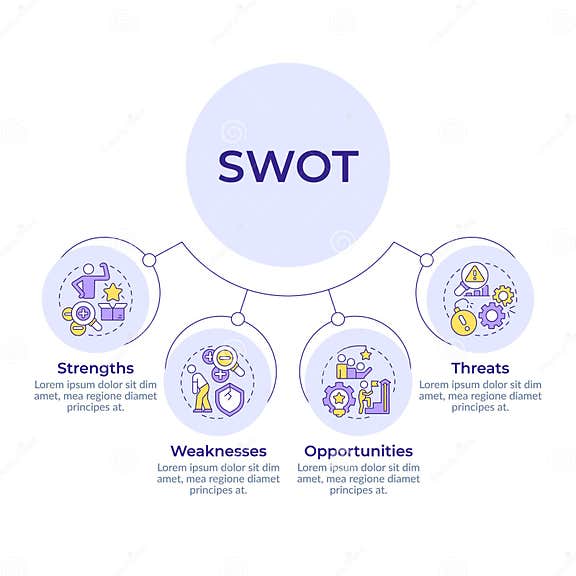 SWOT

Strengths
Lorem ipsum dolor sit dim amet, mea regione diamet principes at.

Weaknesses
Lorem ipsum dolor sit dim amet, mea regione diamet principes at.

Opportunities
Lorem ipsum dolor sit dim amet, mea regione diamet principes at.

Threats
Lorem ipsum dolor sit dim amet, mea regione diamet principes at.