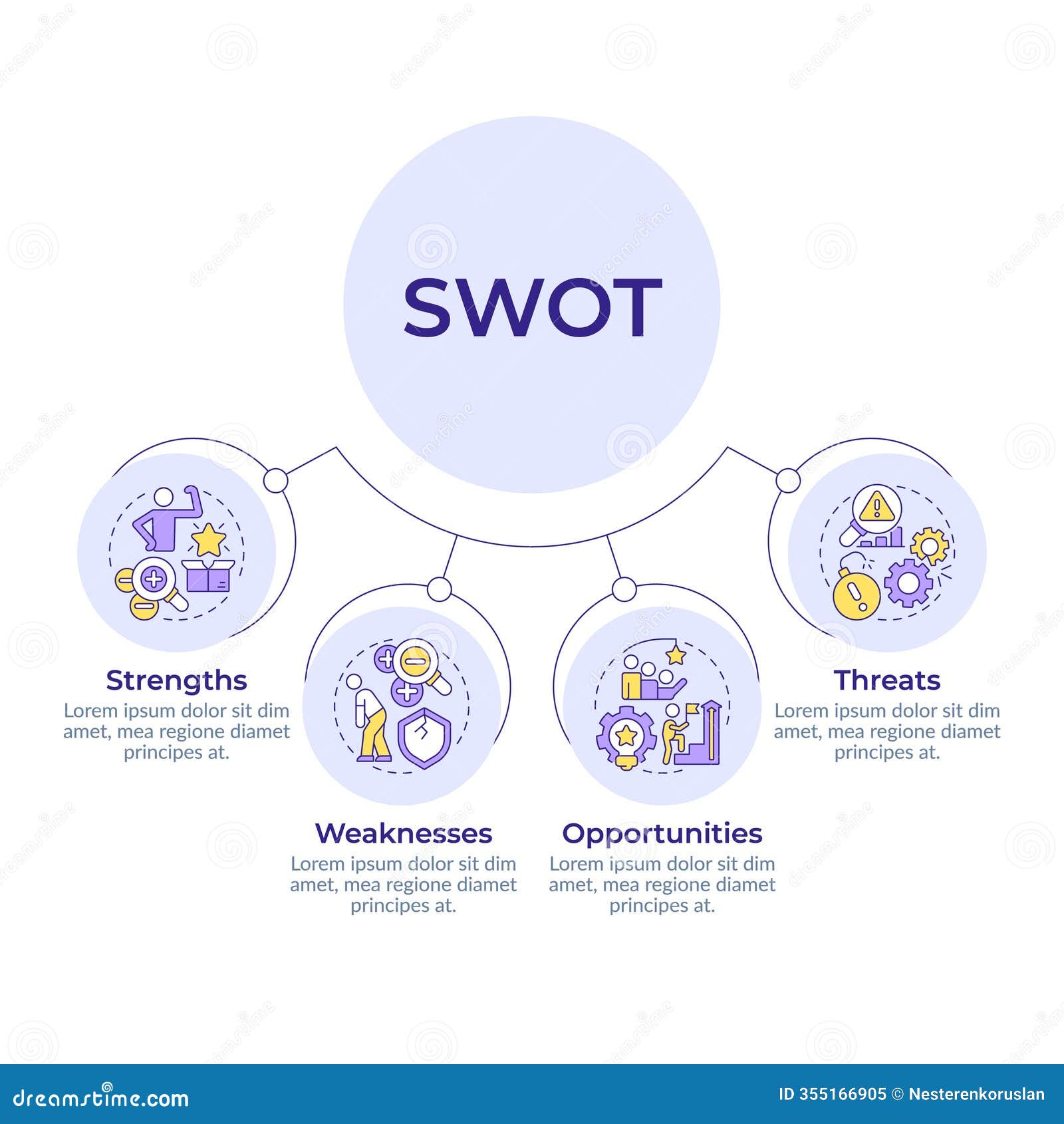 SWOT

Strengths
Lorem ipsum dolor sit dim amet, mea regione diamet principes at.

Weaknesses
Lorem ipsum dolor sit dim amet, mea regione diamet principes at.

Opportunities
Lorem ipsum dolor sit dim amet, mea regione diamet principes at.

Threats
Lorem ipsum dolor sit dim amet, mea regione diamet principes at.

dreamstime.com

ID 355166905 © Nesterenkoruslan