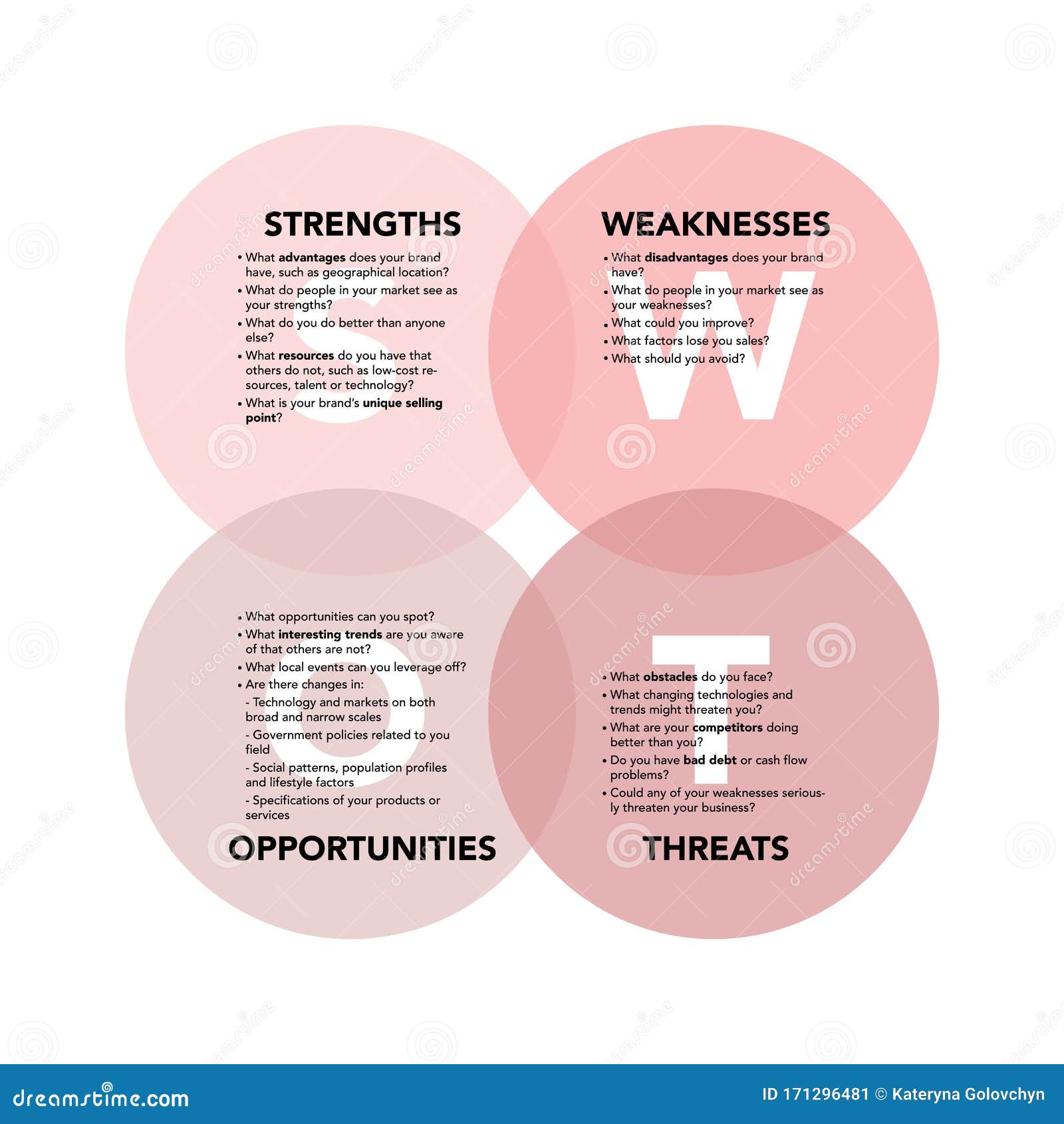 STRENGTHS

S

• What advantages does your brand have, such as geographical location?
• What do people in your market see as your strengths?
• What do you do better than anyone else?
• What resources do you have that others do not, such as low-cost resources, talent or technology?
• What is your brand's unique selling point?

WEAKNESSES

W

• What disadvantages does your brand have?
• What do people in your market see as your weaknesses?
• What could you improve?
• What factors lose you sales?
• What should you avoid?

O

• What opportunities can you spot?
• What interesting trends are you aware of that others are not?
• What local events can you leverage off?
• Are there changes in:
- Technology and markets on both broad and narrow scales
- Government policies related to you field
- Social patterns, population profiles and lifestyle factors
- Specifications of your products or services

OPPORTUNITIES

T

• What obstacles do you face?
• What changing technologies and trends might threaten you?
• What are your competitors doing better than you?
• Do you have bad debt or cash flow problems?
• Could any of your weaknesses seriously threaten your business?

THREATS

dreamstime.com

ID 171296481 © Kateryna Golovchyn