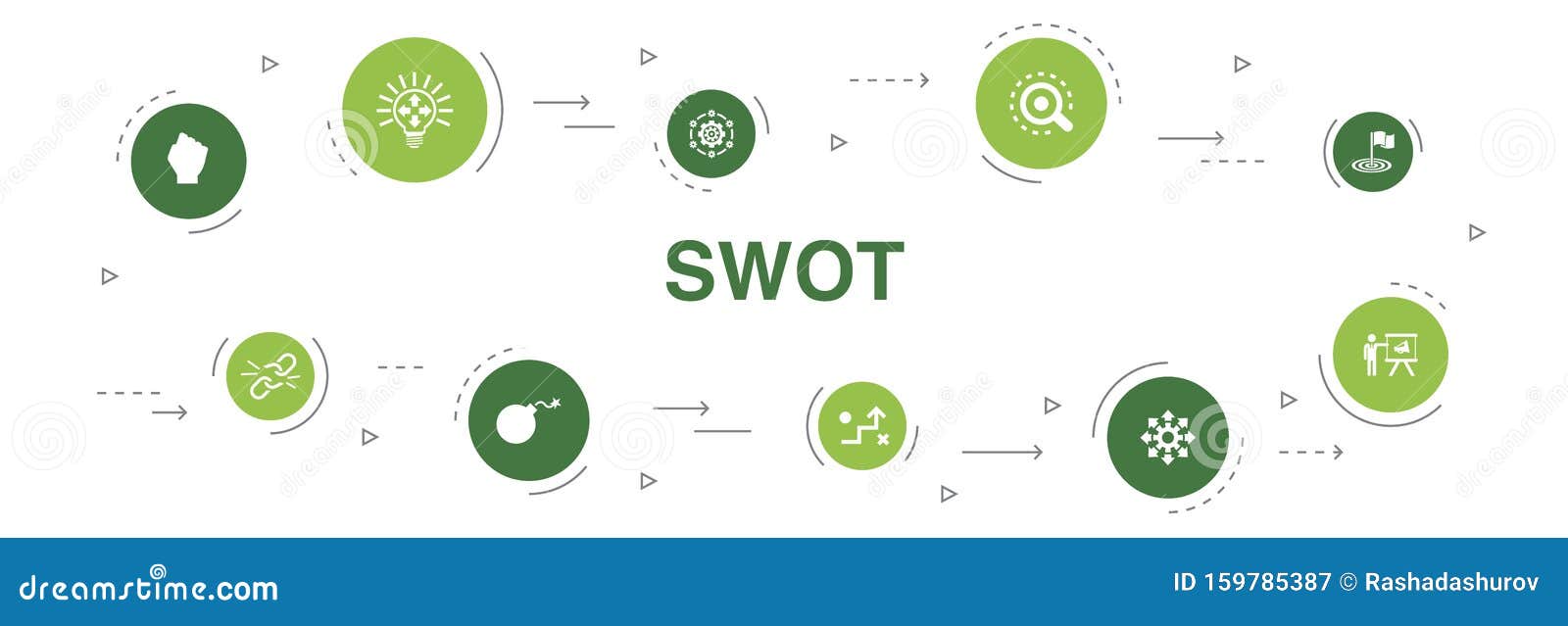 SWOT

dreamstime.com

ID 159785387 © Rashadashurov