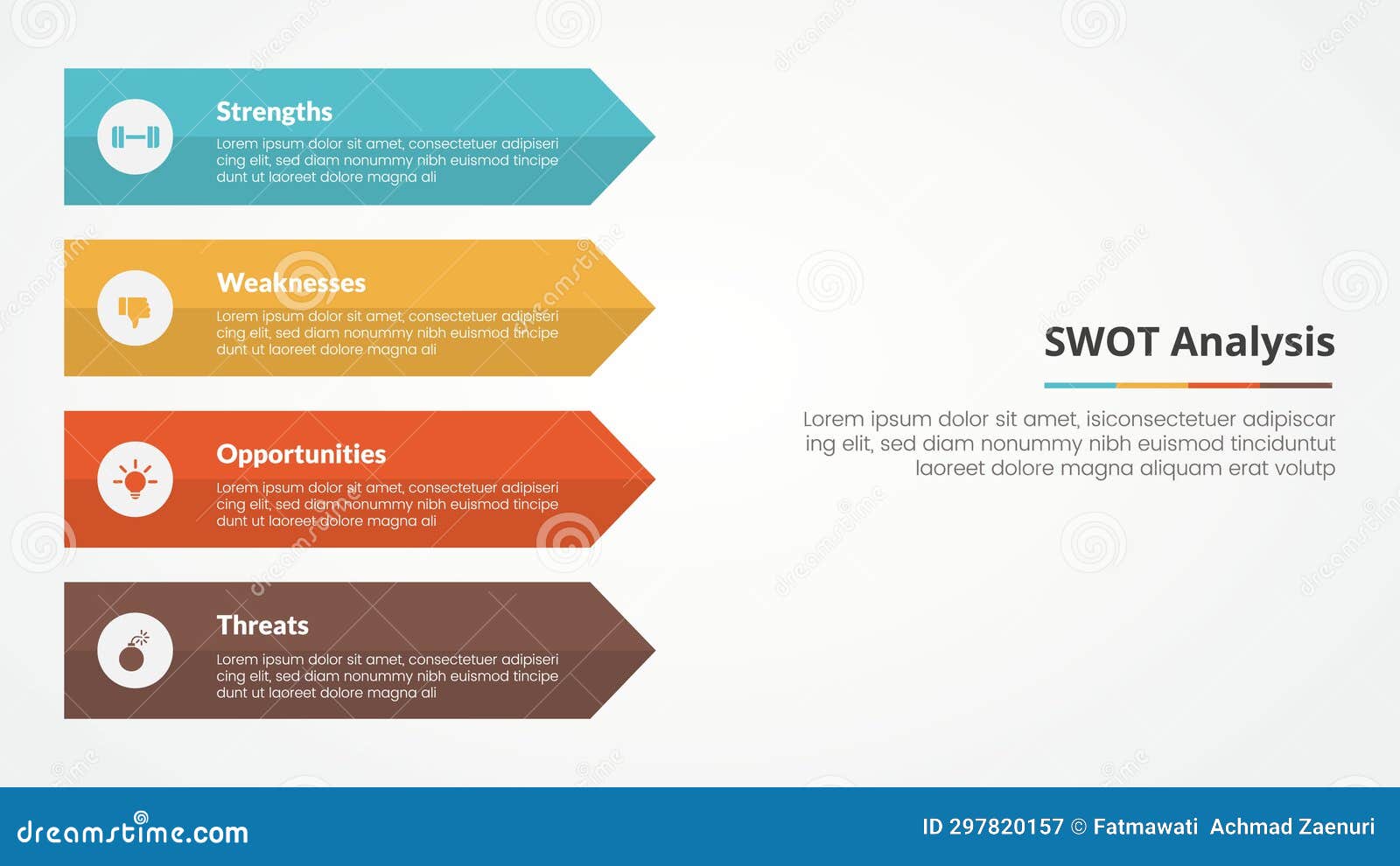 Strengths

Lorem ipsum dolor sit amet, consectetuer adipiseri cing elit, sed diam nonummy nibh euismod tincipe dunt ut laoreet dolore magna ali

Weaknesses

Lorem ipsum dolor sit amet, consectetuer adipiseri cing elit, sed diam nonummy nibh euismod tincipe dunt ut laoreet dolore magna ali

Opportunities

Lorem ipsum dolor sit amet, consectetuer adipiseri cing elit, sed diam nonummy nibh euismod tincipe dunt ut laoreet dolore magna ali

Threats

Lorem ipsum dolor sit amet, consectetuer adipiseri cing elit, sed diam nonummy nibh euismod tincipe dunt ut laoreet dolore magna ali

SWOT Analysis

Lorem ipsum dolor sit amet, isiconsectetuer adipiscar ing elit, sed diam nonummy nibh euismod tinciduntut laoreet dolore magna aliquam erat volutp

dreamstime.com

ID 297820157 © Fatmawati Achmad Zaenuri