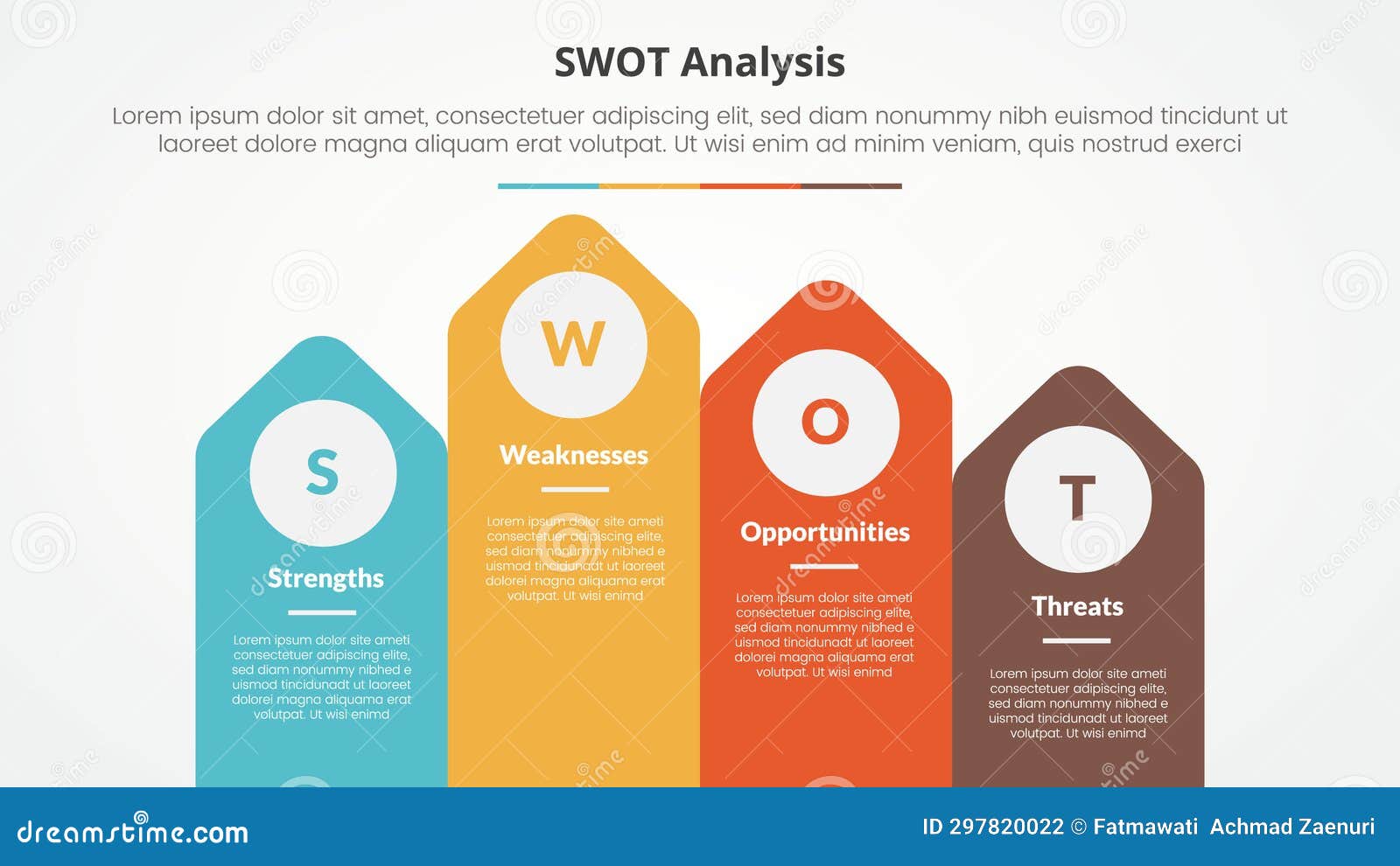 SWOT Analysis

Lorem ipsum dolor sit amet, consectetuer adipiscing elit, sed diam nonummy nibh euismod tincidunt ut laoreet dolore magna aliquam erat volutpat. Ut wisi enim ad minim veniam, quis nostrud exerci

S

Strengths

Lorem ipsum dolor site ameti consectetuer adipiscing elite, sed diam nonummy nibhed e uismod tincidunadt ut laoreet dolorei magna aliquama erat volutpat. Ut wisi enimd

W

Weaknesses

Lorem ipsum dolor site ameti consectetuer adipiscing elite, sed diam nonummy nibhed e uismod tincidunadt ut laoreet dolorei magna aliquama erat volutpat. Ut wisi enimd

O

Opportunities

Lorem ipsum dolor site ameti consectetuer adipiscing elite, sed diam nonummy nibhed e uismod tincidunadt ut laoreet dolorei magna aliquama erat volutpat. Ut wisi enimd

T

Threats

Lorem ipsum dolor site ameti consectetuer adipiscing elite, sed diam nonummy nibhed e uismod tincidunadt ut laoreet volutpat. Ut wisi enimd

dreamstime.com

ID 297820022 © Fatmawati Achmad Zaenuri