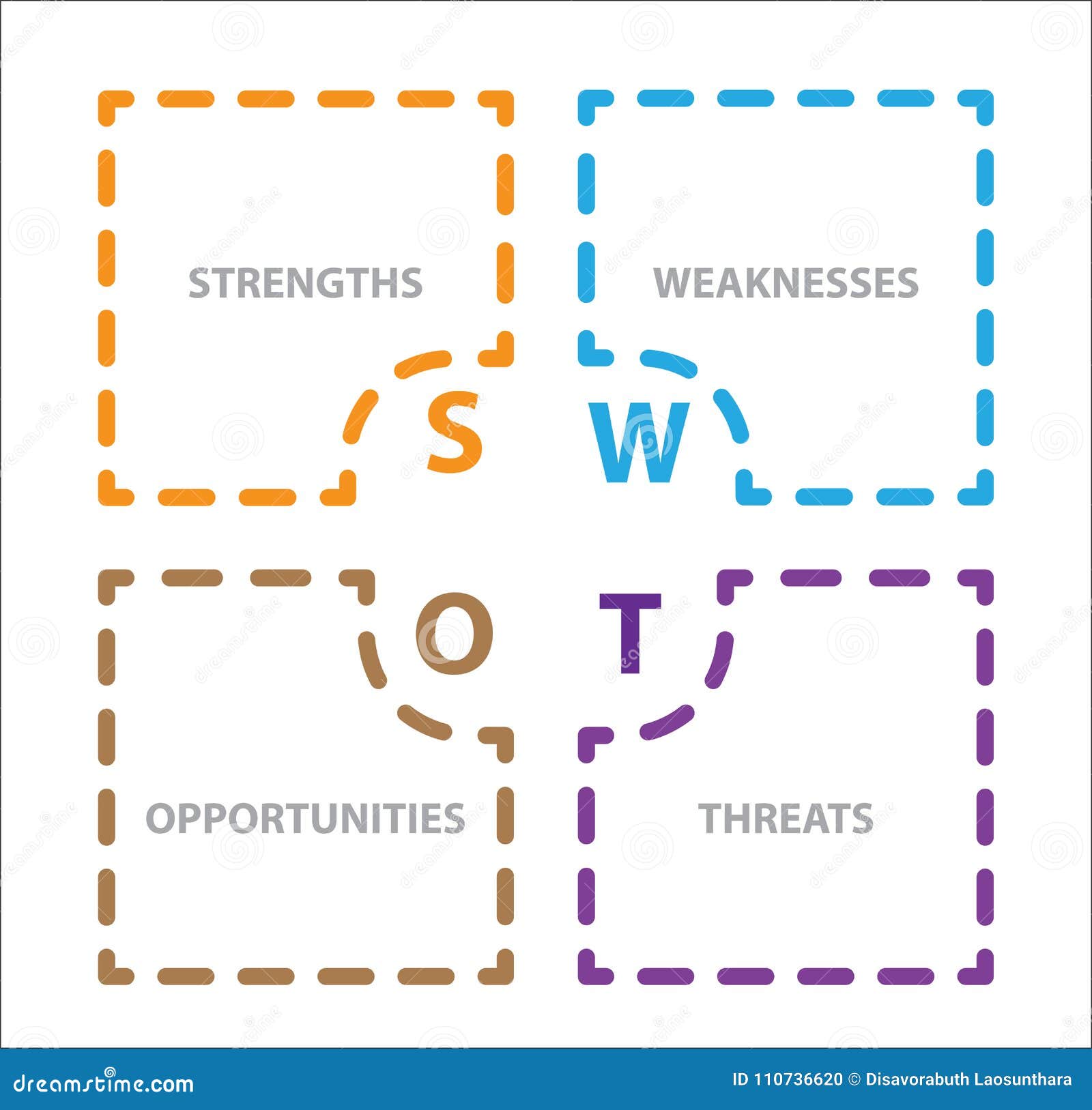 STRENGTHS

WEAKNESSES

S

W

O

T

OPPORTUNITIES

THREATS

dreamstime.com

ID 110736620 © Disavorabuth Laosunthara