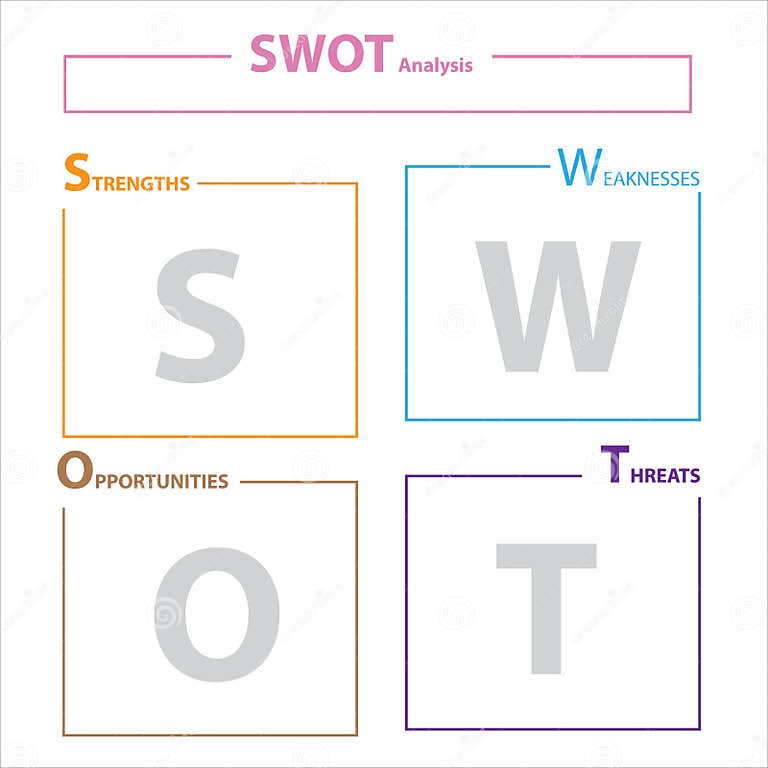 SWOT Analysis

STRENGTHS

S

WEAKNESSES

W

OPPORTUNITIES

O

THREATS

T