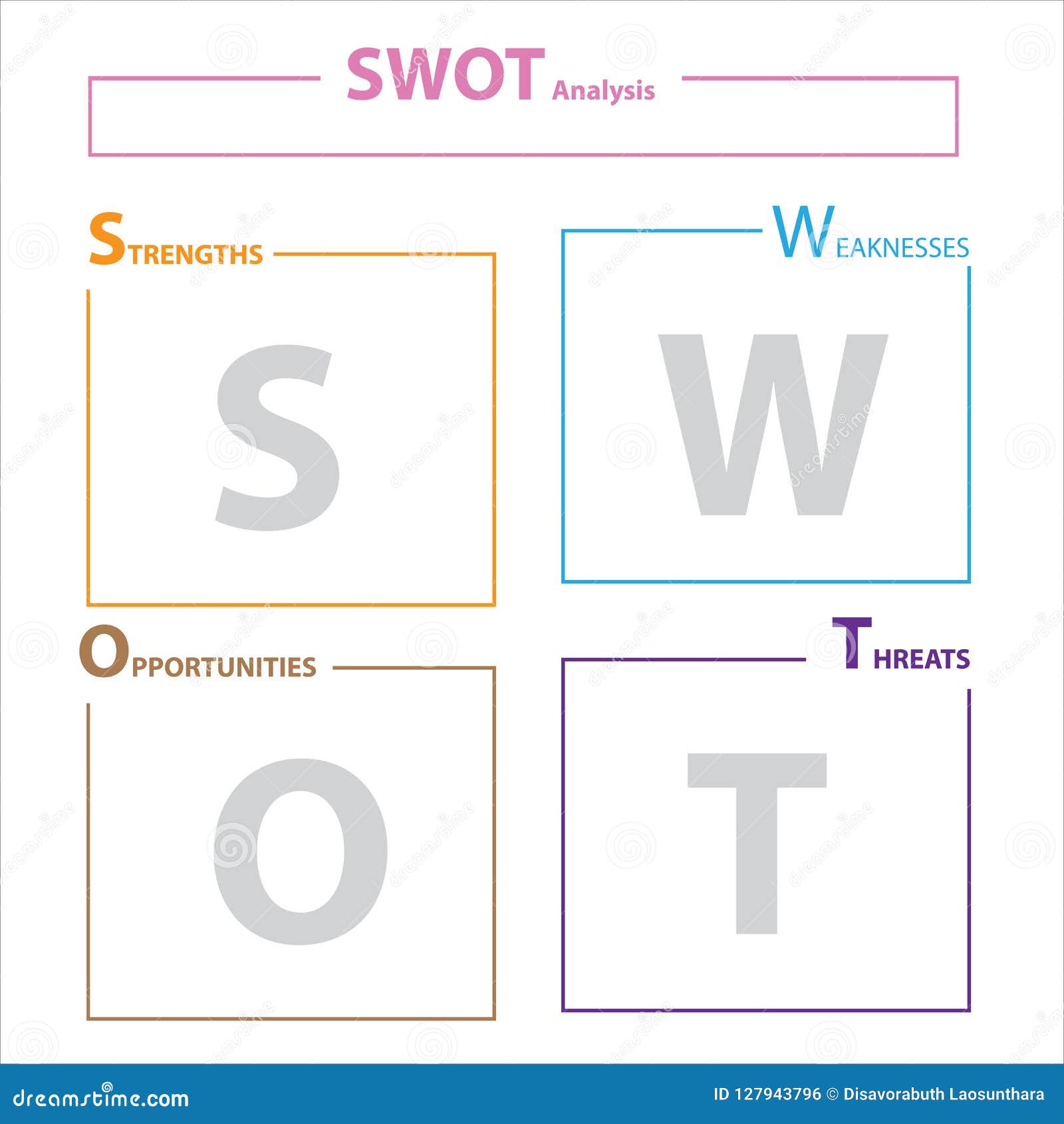 SWOT Analysis

STRENGTHS

S

WEAKNESSES

W

OPPORTUNITIES

O

THREATS

T

dreamstime.com

ID 127943796 © Disavorabuth Laosunthara