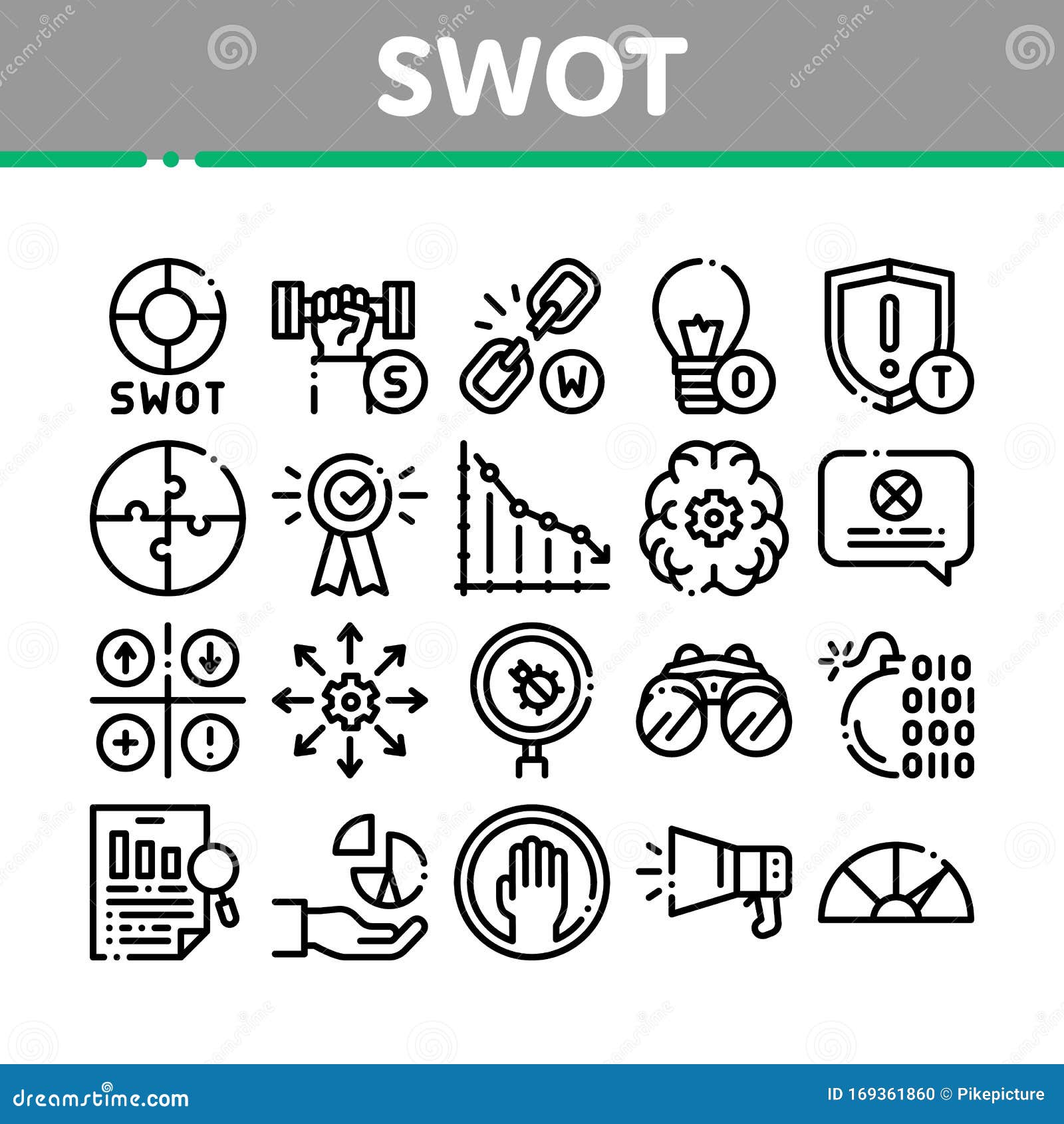 SWOT

SWOT

S

W

O

T

010
0101
000
0110

dreamstime.com

ID 169361860 © Pikepicture