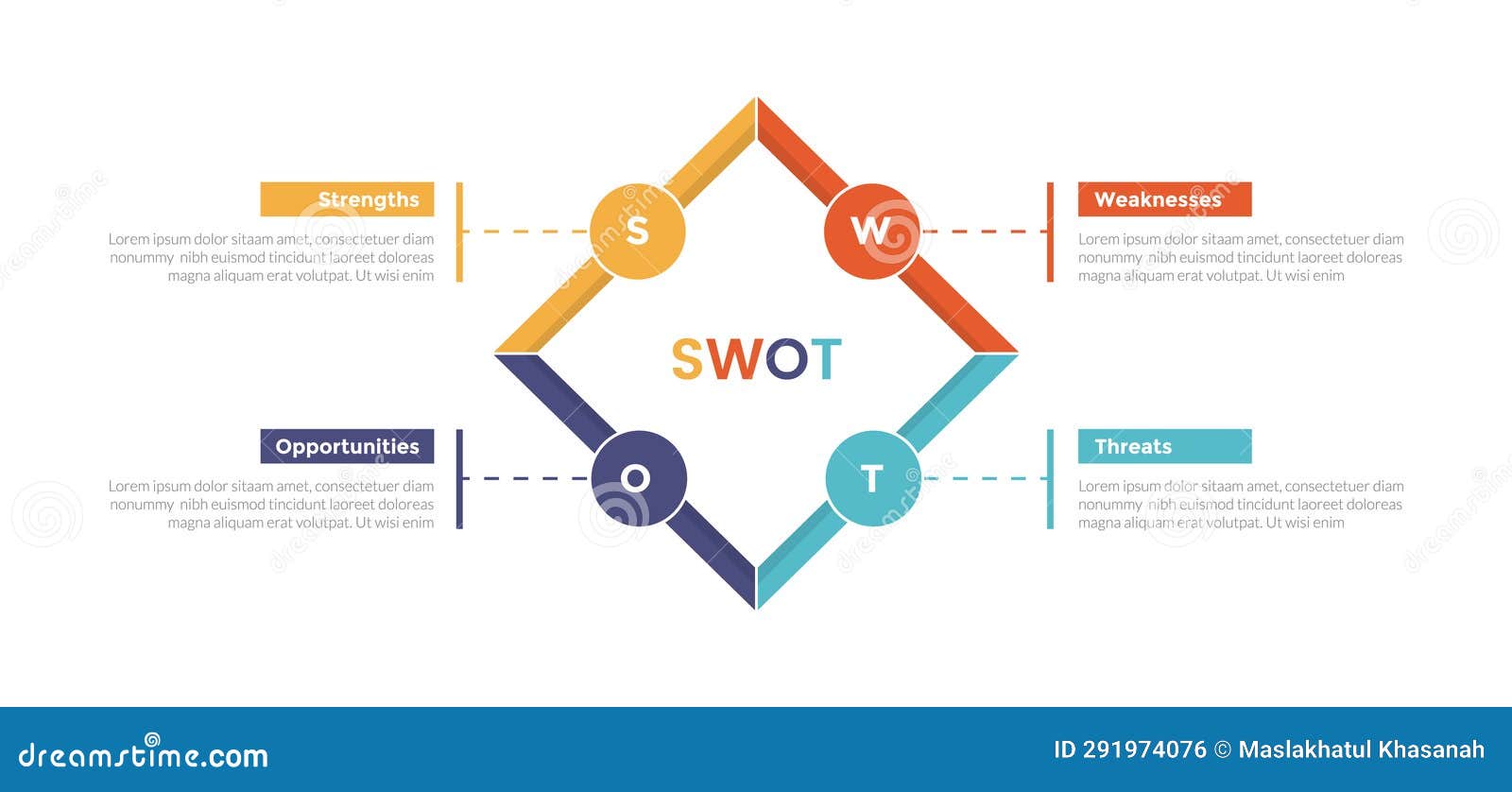 Strengths

Lorem ipsum dolor sitaam amet, consectetuer diam nonummy nibh euismod tincidunt laoreet doloreas magna aliquam erat volutpat. Ut wisi enim

S

W

Weaknesses

Lorem ipsum dolor sitaam amet, consectetuer diam nonummy nibh euismod tincidunt laoreet doloreas magna aliquam erat volutpat. Ut wisi enim

SWOT

Opportunities

Lorem ipsum dolor sitaam amet, consectetuer diam nonummy nibh euismod tincidunt laoreet doloreas magna aliquam erat volutpat. Ut wisi enim

O

T

Threats

Lorem ipsum dolor sitaam amet, consectetuer diam nonummy nibh euismod tincidunt laoreet doloreas magna aliquam erat volutpat. Ut wisi enim

dreamstime.com

ID 291974076 © Maslakhatul Khasanah