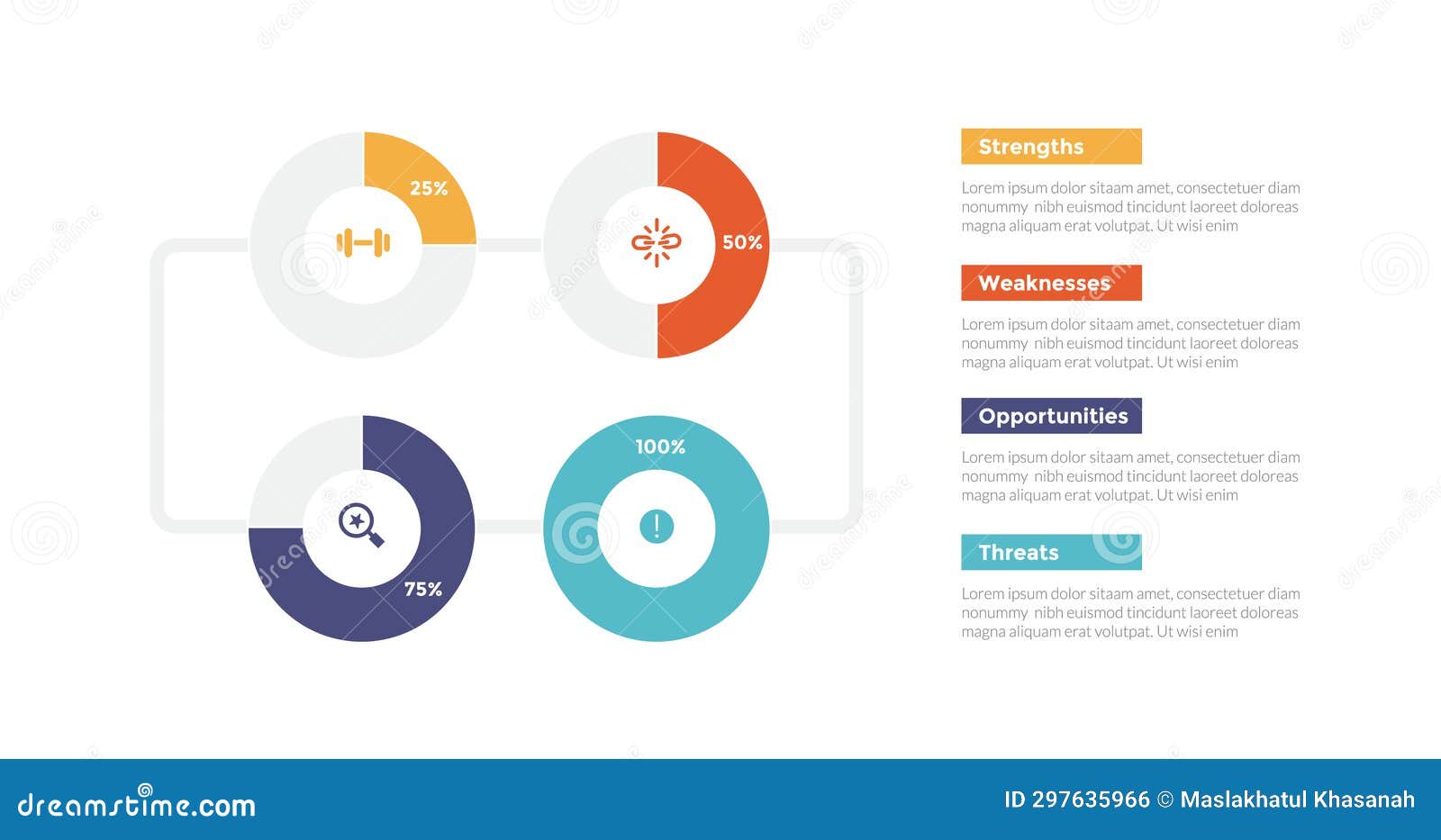 25%

50%

75%

100%

Strengths

Lorem ipsum dolor sitaam amet, consectetuer diam nonummy nibh euismod tincidunt laoreet doloreas magna aliquam erat volutpat. Ut wisi enim

Weaknesses

Lorem ipsum dolor sitaam amet, consectetuer diam nonummy nibh euismod tincidunt laoreet doloreas magna aliquam erat volutpat. Ut wisi enim

Opportunities

Lorem ipsum dolor sitaam amet, consectetuer diam nonummy nibh euismod tincidunt laoreet doloreas magna aliquam erat volutpat. Ut wisi enim

Threats

Lorem ipsum dolor sitaam amet, consectetuer diam nonummy nibh euismod tincidunt laoreet doloreas magna aliquam erat volutpat. Ut wisi enim

dreamstime.com

ID 297635966 © Maslakhatul Khasanah