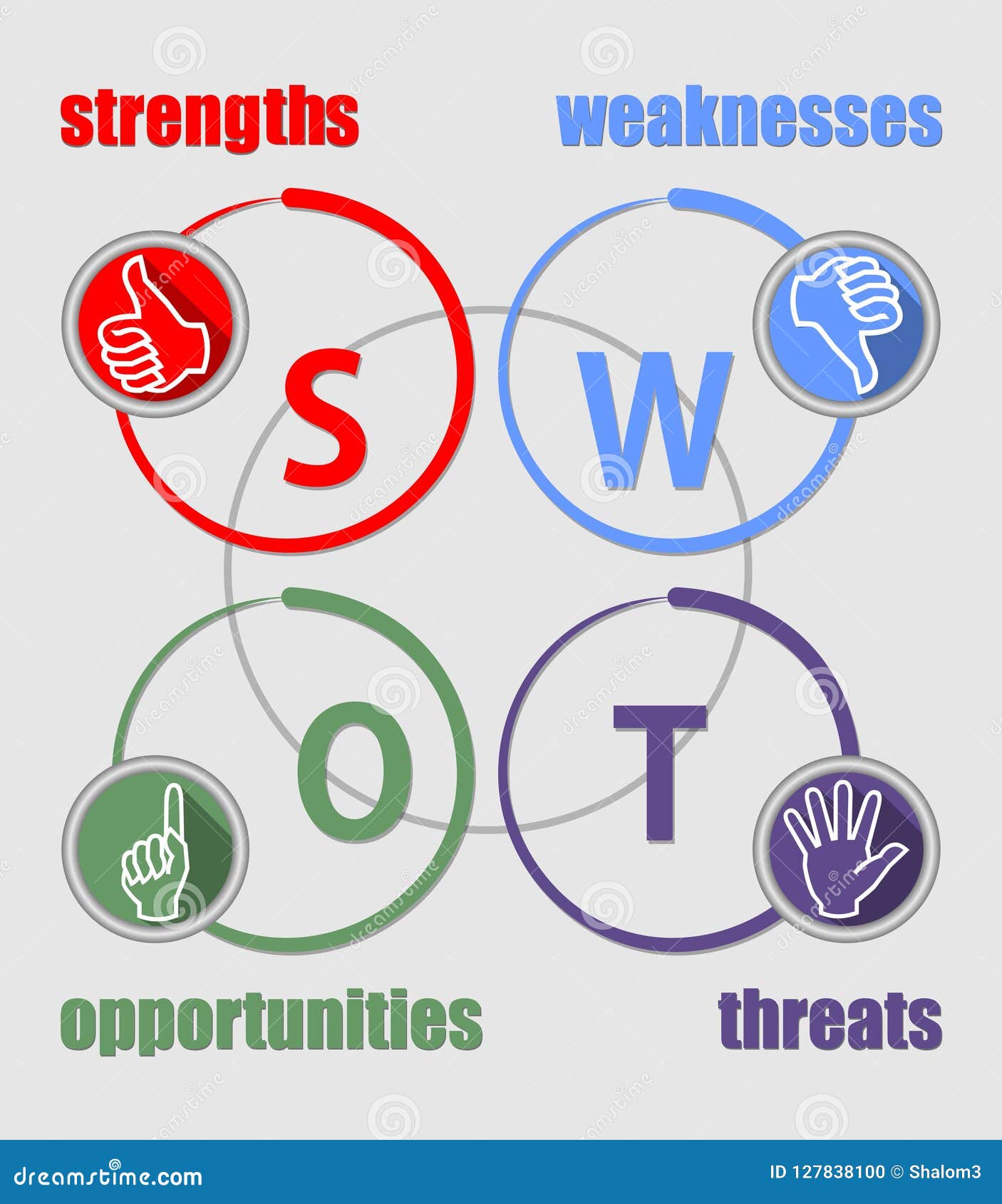 strengths

weaknesses

S

W

O

T

opportunities

threats

dreamstime.com

ID 127838100 © Shalom3