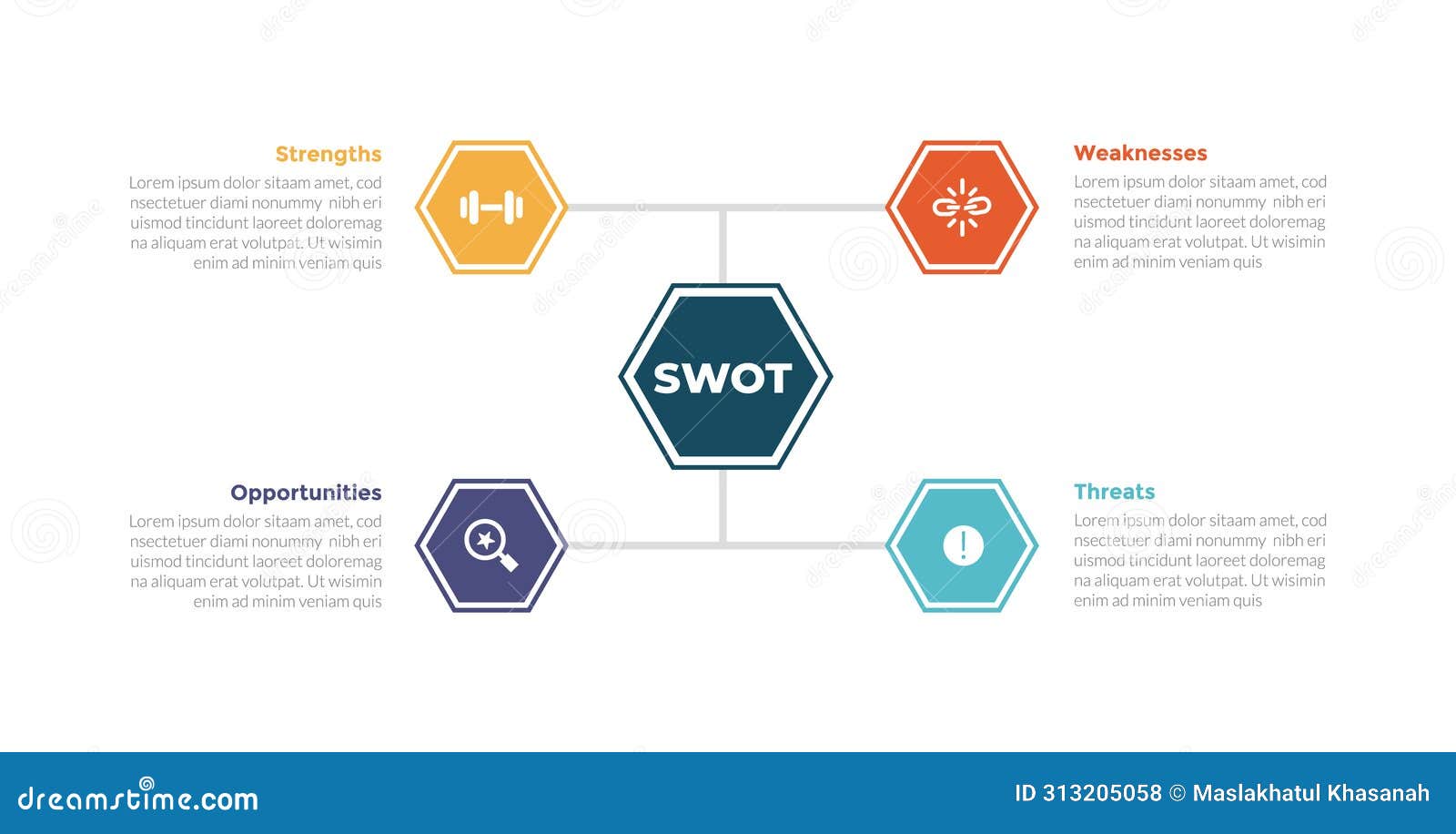 Strengths
Lorem ipsum dolor sitaam amet, cod nsectetuer diami nonummy nibh eri uismod tincidunt laoreet doloremag na aliquam erat volutpat. Ut wisimin enim ad minim veniam quis

Weaknesses
Lorem ipsum dolor sitaam amet, cod nsectetuer diami nonummy nibh eri uismod tincidunt laoreet doloremag na aliquam erat volutpat. Ut wisimin enim ad minim veniam quis

SWOT

Opportunities
Lorem ipsum dolor sitaam amet, cod nsectetuer diami nonummy nibh eri uismod tincidunt laoreet doloremag na aliquam erat volutpat. Ut wisimin enim ad minim veniam quis

Threats
Lorem ipsum dolor sitaam amet, cod nsectetuer diami nonummy nibh eri uismod tincidunt laoreet doloremag na aliquam erat volutpat. Ut wisimin enim ad minim veniam quis

dreamstime.com
ID 313205058 © Maslakhatul Khasanah