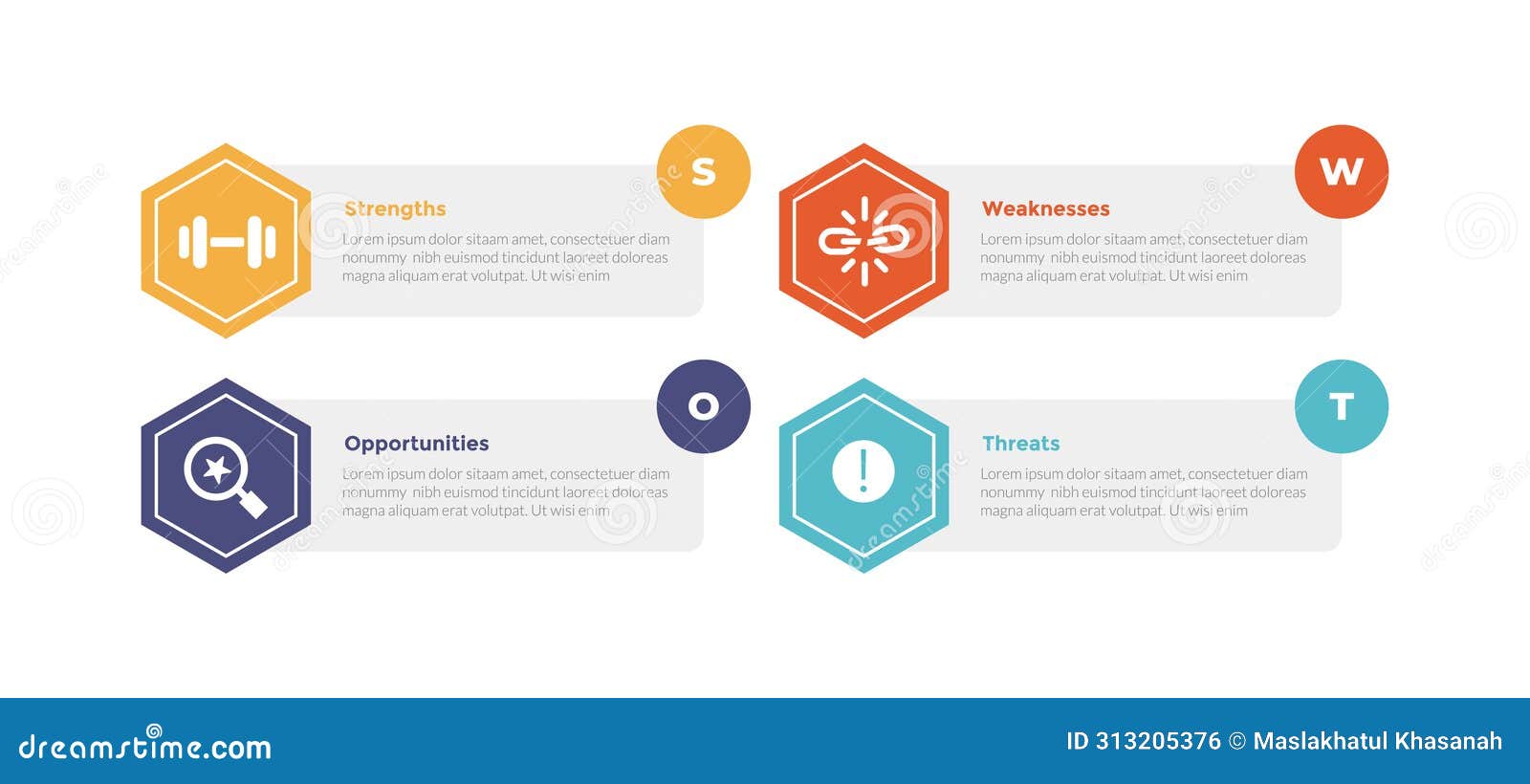 S

Strengths

Lorem ipsum dolor sitaam amet, consectetuer diam nonummy nibh euismod tincidunt laoreet doloreas magna aliquam erat volutpat. Ut wisi enim

W

Weaknesses

Lorem ipsum dolor sitaam amet, consectetuer diam nonummy nibh euismod tincidunt laoreet doloreas magna aliquam erat volutpat. Ut wisi enim

O

Opportunities

Lorem ipsum dolor sitaam amet, consectetuer diam nonummy nibh euismod tincidunt laoreet doloreas magna aliquam erat volutpat. Ut wisi enim

T

Threats

Lorem ipsum dolor sitaam amet, consectetuer diam nonummy nibh euismod tincidunt laoreet doloreas magna aliquam erat volutpat. Ut wisi enim

dreamstime.com

ID 313205376 © Maslakhatul Khasanah