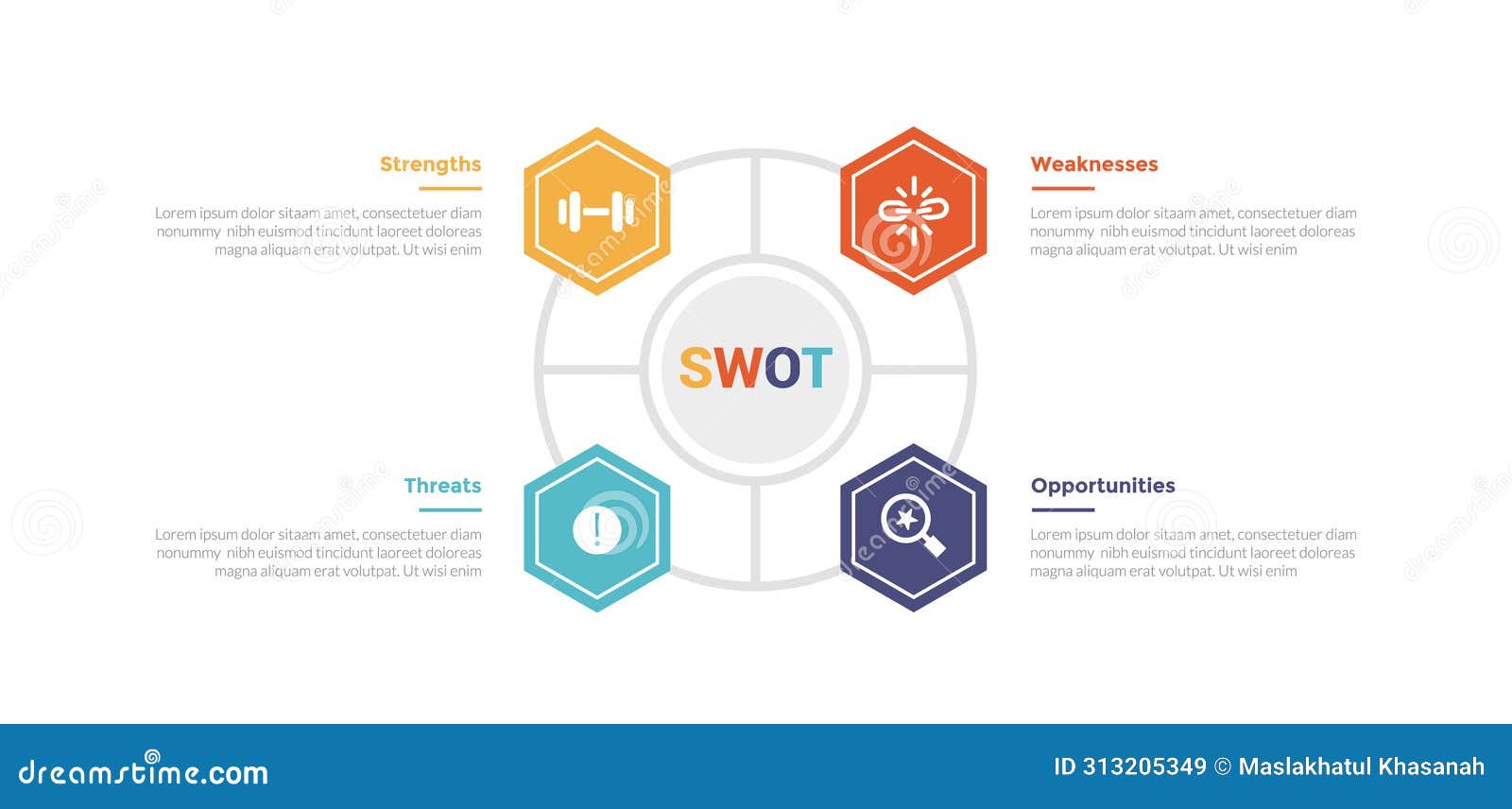 Strengths

Lorem ipsum dolor sitaam amet, consectetuer diam nonummy nibh euismod tincidunt laoreet doloreas magna aliquam erat volutpat. Ut wisi enim

Weaknesses

Lorem ipsum dolor sitaam amet, consectetuer diam nonummy nibh euismod tincidunt laoreet doloreas magna aliquam erat volutpat. Ut wisi enim

SWOT

Threats

Lorem ipsum dolor sitaam amet, consectetuer diam nonummy nibh euismod tincidunt laoreet doloreas magna aliquam erat volutpat. Ut wisi enim

Opportunities

Lorem ipsum dolor sitaam amet, consectetuer diam nonummy nibh euismod tincidunt laoreet doloreas magna aliquam erat volutpat. Ut wisi enim

dreamstime.com

ID 313205349 © Maslakhatul Khasanah