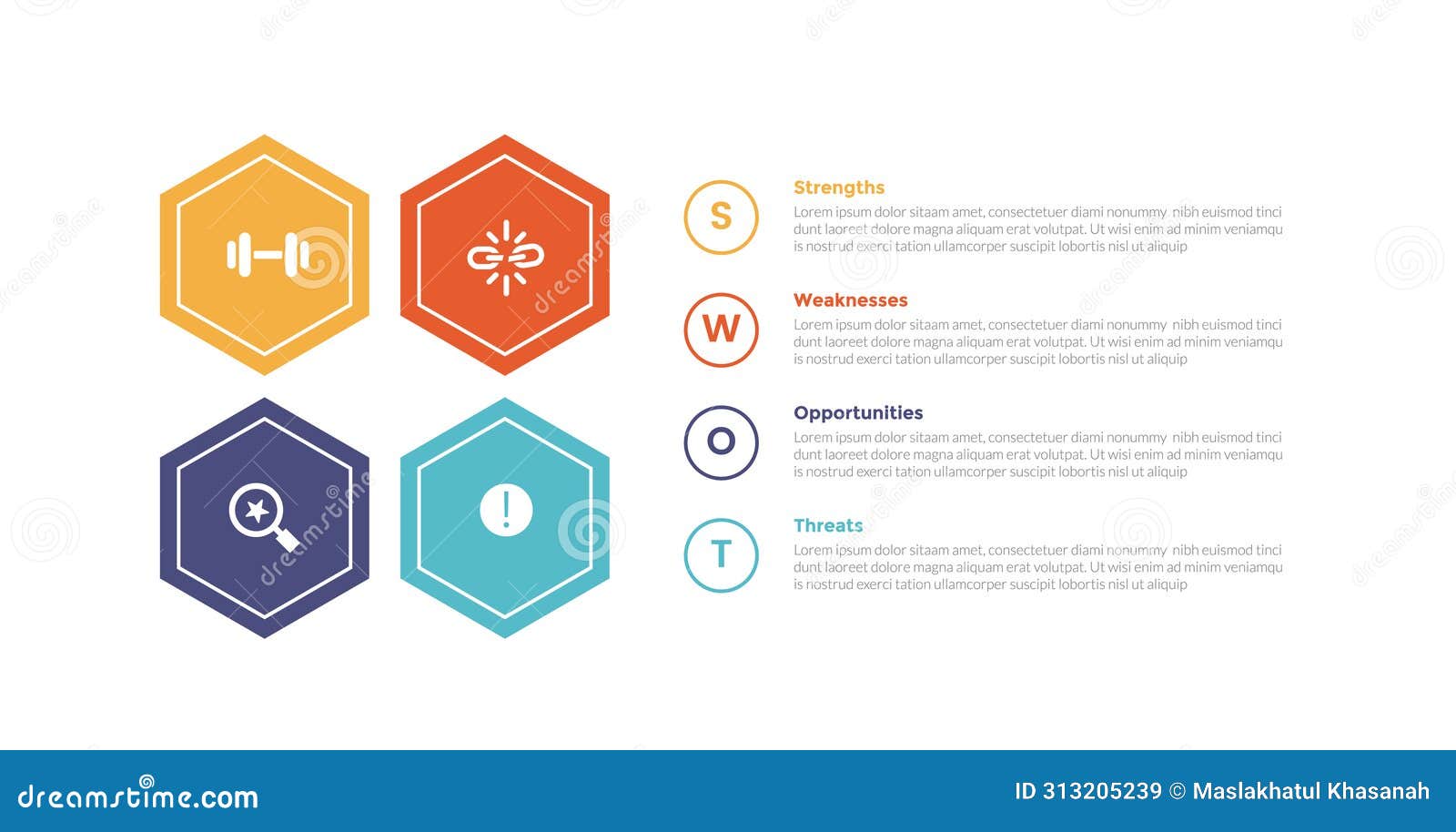 S

Strengths

Lorem ipsum dolor sitaam amet, consectetuer diami nonummy nibh euismod tinci dunt laoreet dolore magna aliquam erat volutpat. Ut wisi enim ad minim veniamqu is nostrud exerci tation ullamcorper suscipit lobortis nisl ut aliquip

W

Weaknesses

Lorem ipsum dolor sitaam amet, consectetuer diami nonummy nibh euismod tinci dunt laoreet dolore magna aliquam erat volutpat. Ut wisi enim ad minim veniamqu is nostrud exerci tation ullamcorper suscipit lobortis nisl ut aliquip

O

Opportunities

Lorem ipsum dolor sitaam amet, consectetuer diami nonummy nibh euismod tinci dunt laoreet dolore magna aliquam erat volutpat. Ut wisi enim ad minim veniamqu is nostrud exerci tation ullamcorper suscipit lobortis nisl ut aliquip

T

Threats

Lorem ipsum dolor sitaam amet, consectetuer diami nonummy nibh euismod tinci dunt laoreet dolore magna aliquam erat volutpat. Ut wisi enim ad minim veniamqu is nostrud exerci tation ullamcorper suscipit lobortis nisl ut aliquip

dreamstime.com

ID 313205239 © Maslakhatul Khasanah