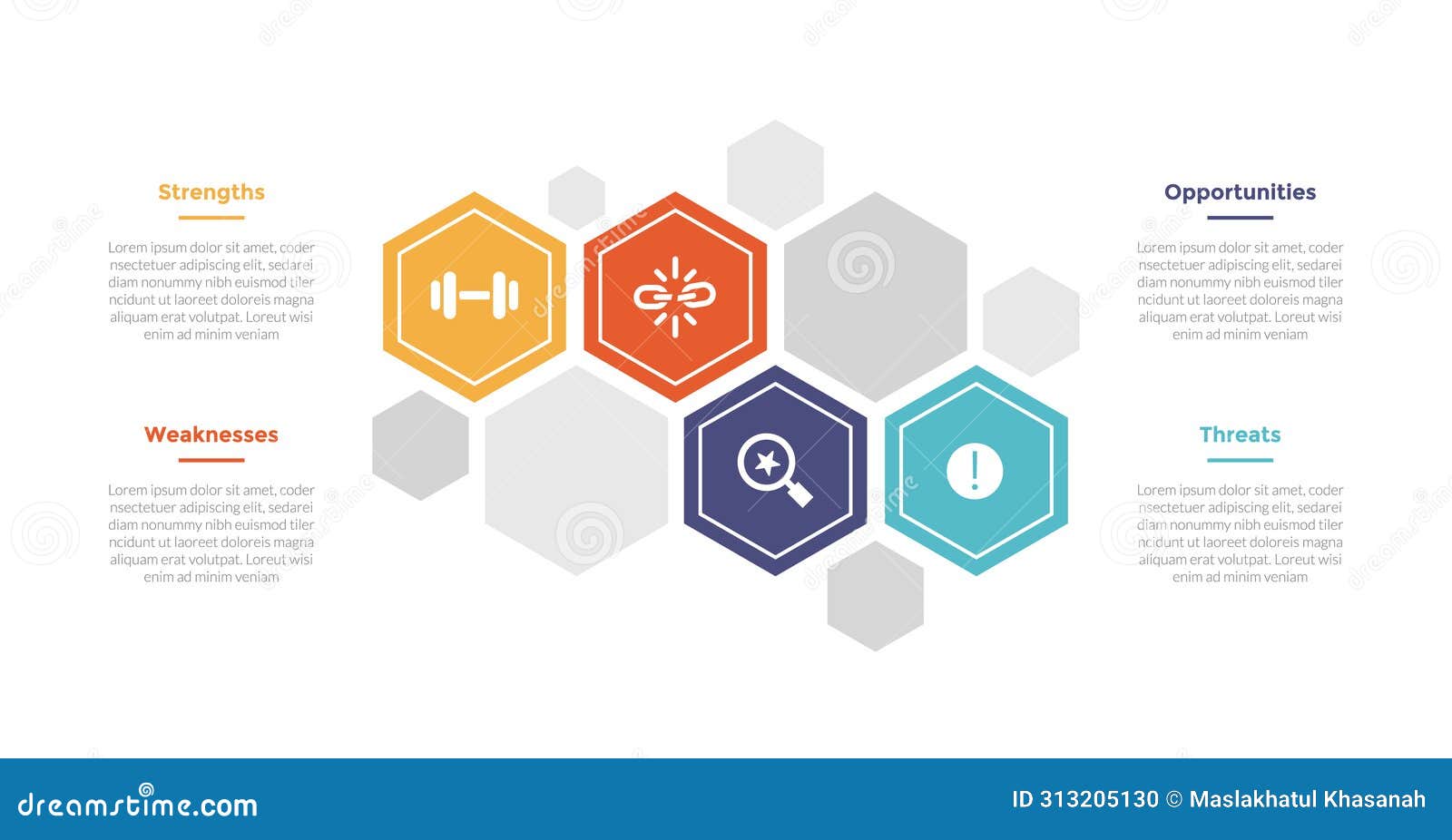 Strengths

Lorem ipsum dolor sit amet, coder nsectetuer adipiscing elit, sedarei diam nonummy nibh euismod tiler ncidunt ut laoreet doloreis magna aliquam erat volutpat. Loreut wisi enim ad minim veniam

Weaknesses

Lorem ipsum dolor sit amet, coder nsectetuer adipiscing elit, sedarei diam nonummy nibh euismod tiler ncidunt ut laoreet doloreis magna aliquam erat volutpat. Loreut wisi enim ad minim veniam

Opportunities

Lorem ipsum dolor sit amet, coder nsectetuer adipiscing elit, sedarei diam nonummy nibh euismod tiler ncidunt ut laoreet doloreis magna aliquam erat volutpat. Loreut wisi enim ad minim veniam

Threats

Lorem ipsum dolor sit amet, coder nsectetuer adipiscing elit, sedarei diam nonummy nibh euismod tiler ncidunt ut laoreet doloreis magna aliquam erat volutpat. Loreut wisi enim ad minim veniam

dreamstime.com

ID 313205130 © Maslakhatul Khasanah