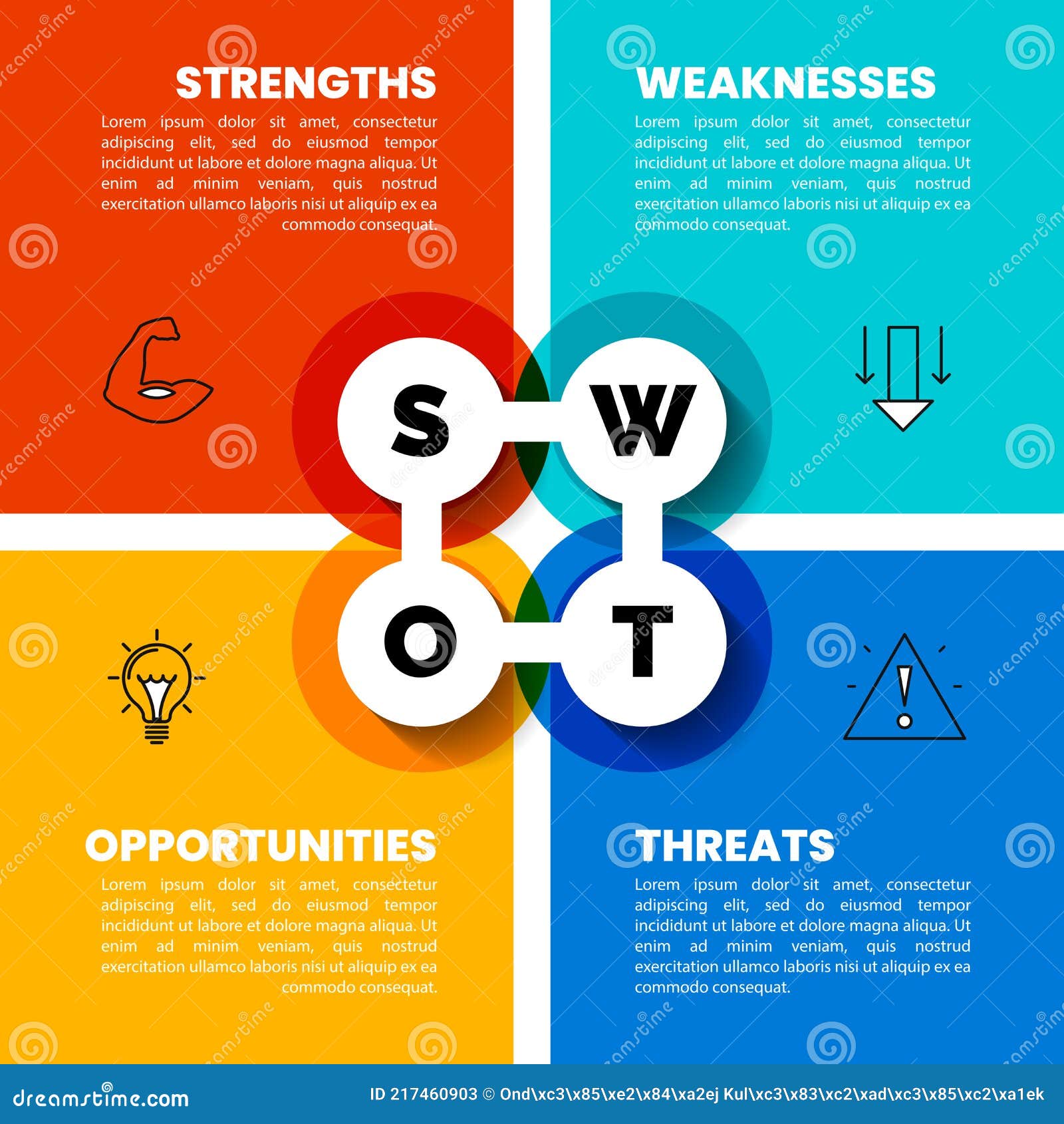 STRENGTHS

Lorem ipsum dolor sit amet, consectetur adipiscing elit, sed do eiusmod tempor incididunt ut labore et dolore magna aliqua. Ut enim ad minim veniam, quis nostrud exercitation ullamco laboris nisi ut aliquip ex ea commodo consequat.

WEAKNESSES

Lorem ipsum dolor sit amet, consectetur adipiscing elit, sed do eiusmod tempor incididunt ut labore et dolore magna aliqua. Ut enim ad minim veniam, quis nostrud exercitation ullamco laboris nisi ut aliquip ex ea commodo consequat.

S W
O T

OPPORTUNITIES

Lorem ipsum dolor sit amet, consectetur adipiscing elit, sed do eiusmod tempor incididunt ut labore et dolore magna aliqua. Ut enim ad minim veniam, quis nostrud exercitation ullamco laboris nisi ut aliquip ex ea commodo consequat.

THREATS

Lorem ipsum dolor sit amet, consectetur adipiscing elit, sed do eiusmod tempor incididunt ut labore et dolore magna aliqua. Ut enim ad minim veniam, quis nostrud exercitation ullamco laboris nisi ut aliquip ex ea commodo consequat.

dreamstime.com

ID 217460903 © Ond\xc3\x85\xe2\x84\xa2ej Kul\xc3\x83\xc2\xad\xc3\x85\xc2\xa1ek