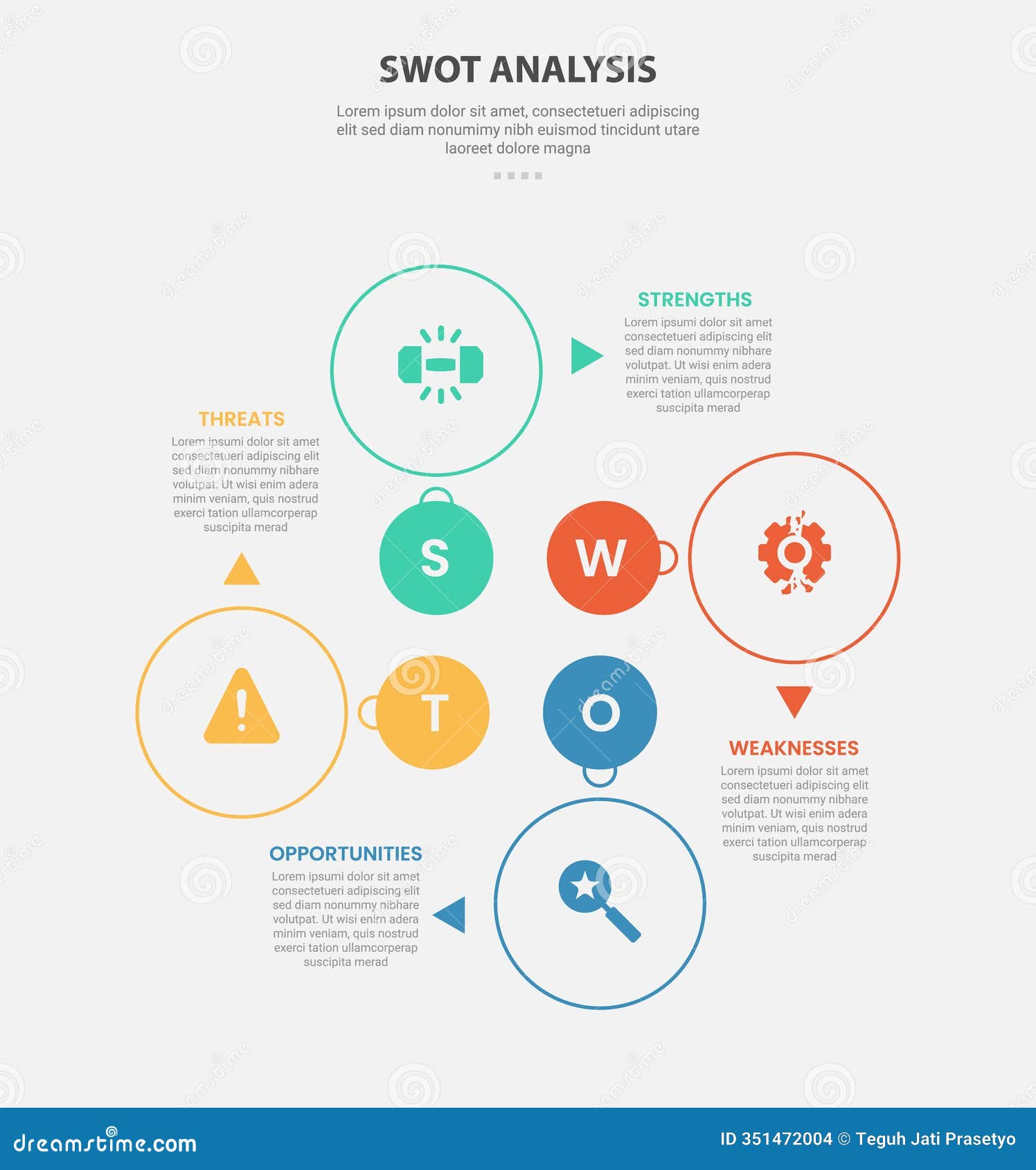 SWOT ANALYSIS

Lorem ipsum dolor sit amet, consectetueri adipiscing elit sed diam nonumimy nibh euismod tincidunt utare laoreet dolore magna

STRENGTHS

Lorem ipsumi dolor sit amet consectetueri adipiscing elit sed diam nonummy nibhare volutpat. Ut wisi enim adera minim veniam, quis nostrud exerci tation ullamcorperap suscipita merad

THREATS

Lorem ipsumi dolor sit amet consectetueri adipiscing elit sed diam nonummy nibhare volutpat. Ut wisi enim adera minim veniam, quis nostrud exerci tation ullamcorperap suscipita merad

S

W

T

O

WEAKNESSES

Lorem ipsumi dolor sit amet consectetueri adipiscing elit sed diam nonummy nibhare volutpat. Ut wisi enim adera minim veniam, quis nostrud exerci tation ullamcorperap suscipita merad

OPPORTUNITIES

Lorem ipsumi dolor sit amet consectetueri adipiscing elit sed diam nonummy nibhare volutpat. Ut wisi enim adera minim veniam, quis nostrud exerci tation ullamcorperap suscipita merad

dreamstime.com

ID 351472004 © Teguh Jati Prasetyo