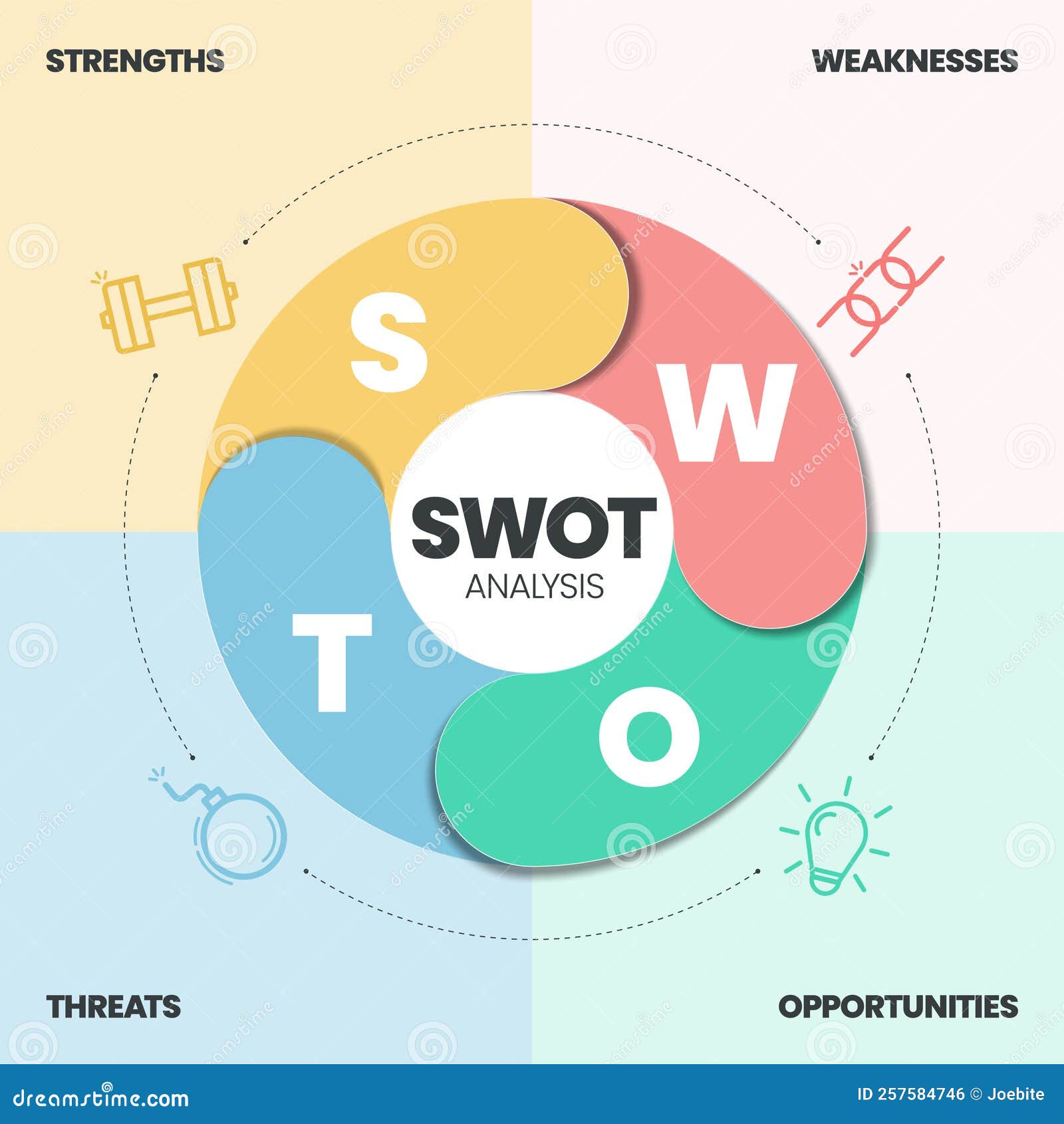 STRENGTHS

WEAKNESSES

S

W

SWOT
ANALYSIS

T

O

THREATS

OPPORTUNITIES

dreamstime.com

ID 257584746 © Joebite