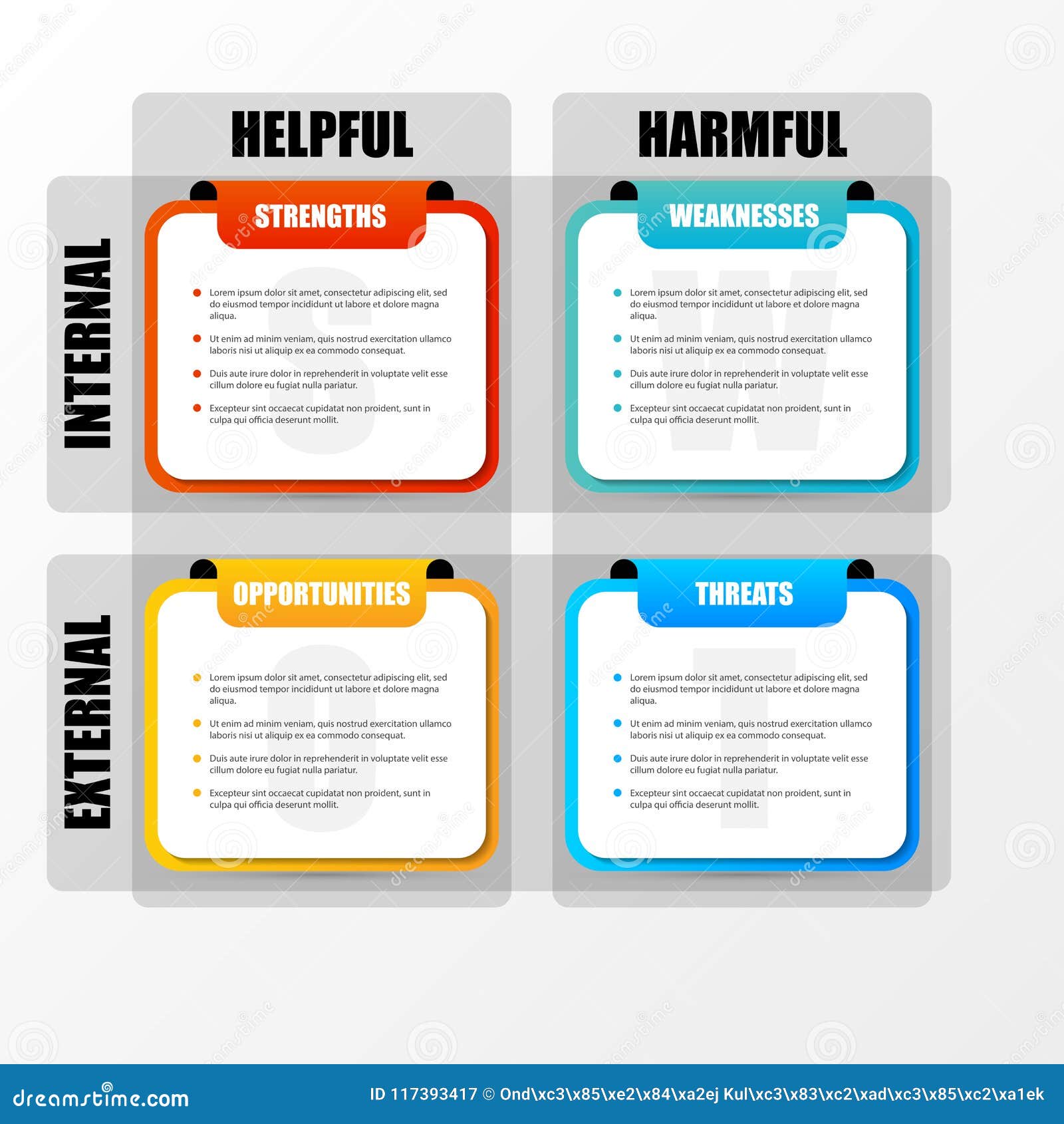 HELPFUL

HARMFUL

INTERNAL

STRENGTHS

S

- Lorem ipsum dolor sit amet, consectetur adipiscing elit, sed do eiusmod tempor incididunt ut labore et dolore magna aliqua.
- Ut enim ad minim veniam, quis nostrud exercitation ullamco laboris nisi ut aliquip ex ea commodo consequat.
- Duis aute irure dolor in reprehenderit in voluptate velit esse cillum dolore eu fugiat nulla pariatur.
- Excepteur sint occaecat cupidatat non proident, sunt in culpa qui officia deserunt mollit.

WEAKNESSES

W

- Lorem ipsum dolor sit amet, consectetur adipiscing elit, sed do eiusmod tempor incididunt ut labore et dolore magna aliqua.
- Ut enim ad minim veniam, quis nostrud exercitation ullamco laboris nisi ut aliquip ex ea commodo consequat.
- Duis aute irure dolor in reprehenderit in voluptate velit esse cillum dolore eu fugiat nulla pariatur.
- Excepteur sint occaecat cupidatat non proident, sunt in culpa qui officia deserunt mollit.

EXTERNAL

OPPORTUNITIES

O

- Lorem ipsum dolor sit amet, consectetur adipiscing elit, sed do eiusmod tempor incididunt ut labore et dolore magna aliqua.
- Ut enim ad minim veniam, quis nostrud exercitation ullamco laboris nisi ut aliquip ex ea commodo consequat.
- Duis aute irure dolor in reprehenderit in voluptate velit esse cillum dolore eu fugiat nulla pariatur.
- Excepteur sint occaecat cupidatat non proident, sunt in culpa qui officia deserunt mollit.

THREATS

T

- Lorem ipsum dolor sit amet, consectetur adipiscing elit, sed do eiusmod tempor incididunt ut labore et dolore magna aliqua.
- Ut enim ad minim veniam, quis nostrud exercitation ullamco laboris nisi ut aliquip ex ea commodo consequat.
- Duis aute irure dolor in reprehenderit in voluptate velit esse cillum dolore eu fugiat nulla pariatur.
- Excepteur sint occaecat cupidatat non proident, sunt in culpa qui officia deserunt mollit.

dreamstime.com

ID 117393417 © Ond\xc3\x85\xe2\x84\xa2ej Kul\xc3\x83\xc2\xad\xc3\x85\xc2\xa1ek