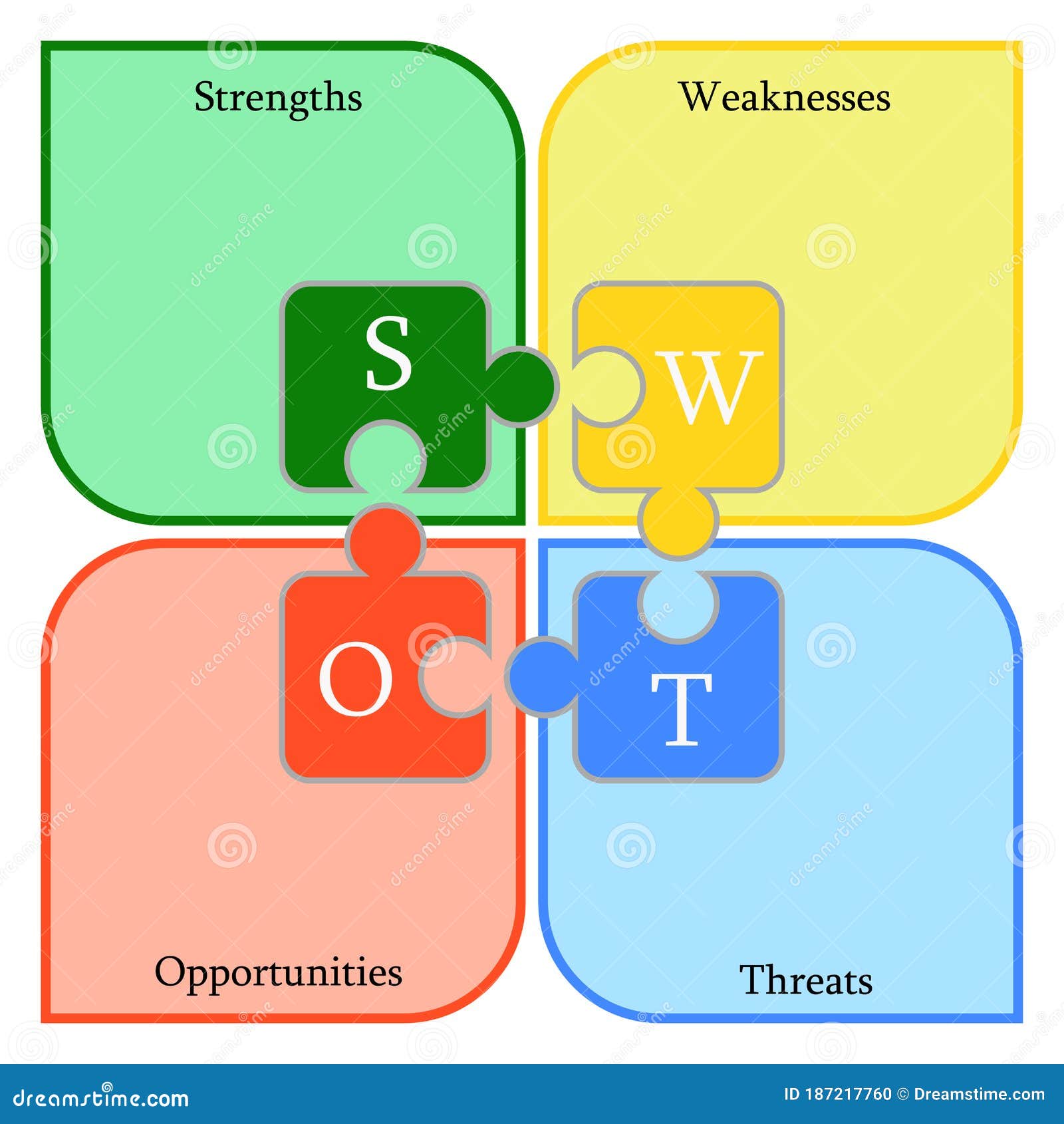 Strengths

Weaknesses

S

W

O

T

Opportunities

Threats

dreamstime.com

ID 187217760 © Dreamstime.com