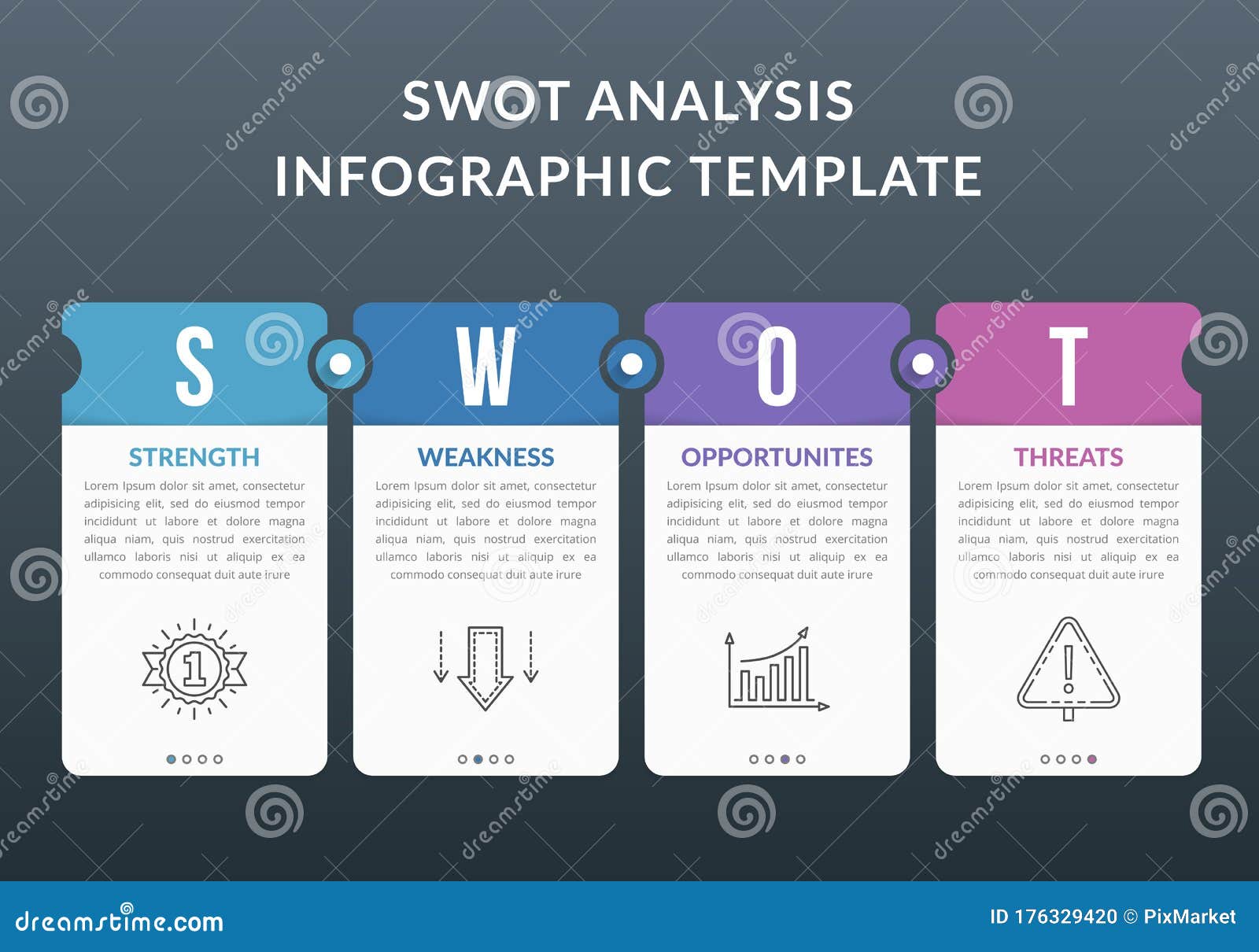 SWOT ANALYSIS
INFOGRAPHIC TEMPLATE

S

STRENGTH

Lorem Ipsum dolor sit amet, consectetur adipisicing elit, sed do eiusmod tempor incididunt ut labore et dolore magna aliqua niam, quis nostrud exercitation ullamco laboris nisi ut aliquip ex ea commodo consequat duit aute irure

1

W

WEAKNESS

Lorem Ipsum dolor sit amet, consectetur adipisicing elit, sed do eiusmod tempor incididunt ut labore et dolore magna aliqua niam, quis nostrud exercitation ullamco laboris nisi ut aliquip ex ea commodo consequat duit aute irure

O

OPPORTUNITES

Lorem Ipsum dolor sit amet, consectetur adipisicing elit, sed do eiusmod tempor incididunt ut labore et dolore magna aliqua niam, quis nostrud exercitation ullamco laboris nisi ut aliquip ex ea commodo consequat duit aute irure

T

THREATS

Lorem Ipsum dolor sit amet, consectetur adipisicing elit, sed do eiusmod tempor incididunt ut labore et dolore magna aliqua niam, quis nostrud exercitation ullamco laboris nisi ut aliquip ex ea commodo consequat duit aute irure

dreamstime.com
ID 176329420 © PixMarket