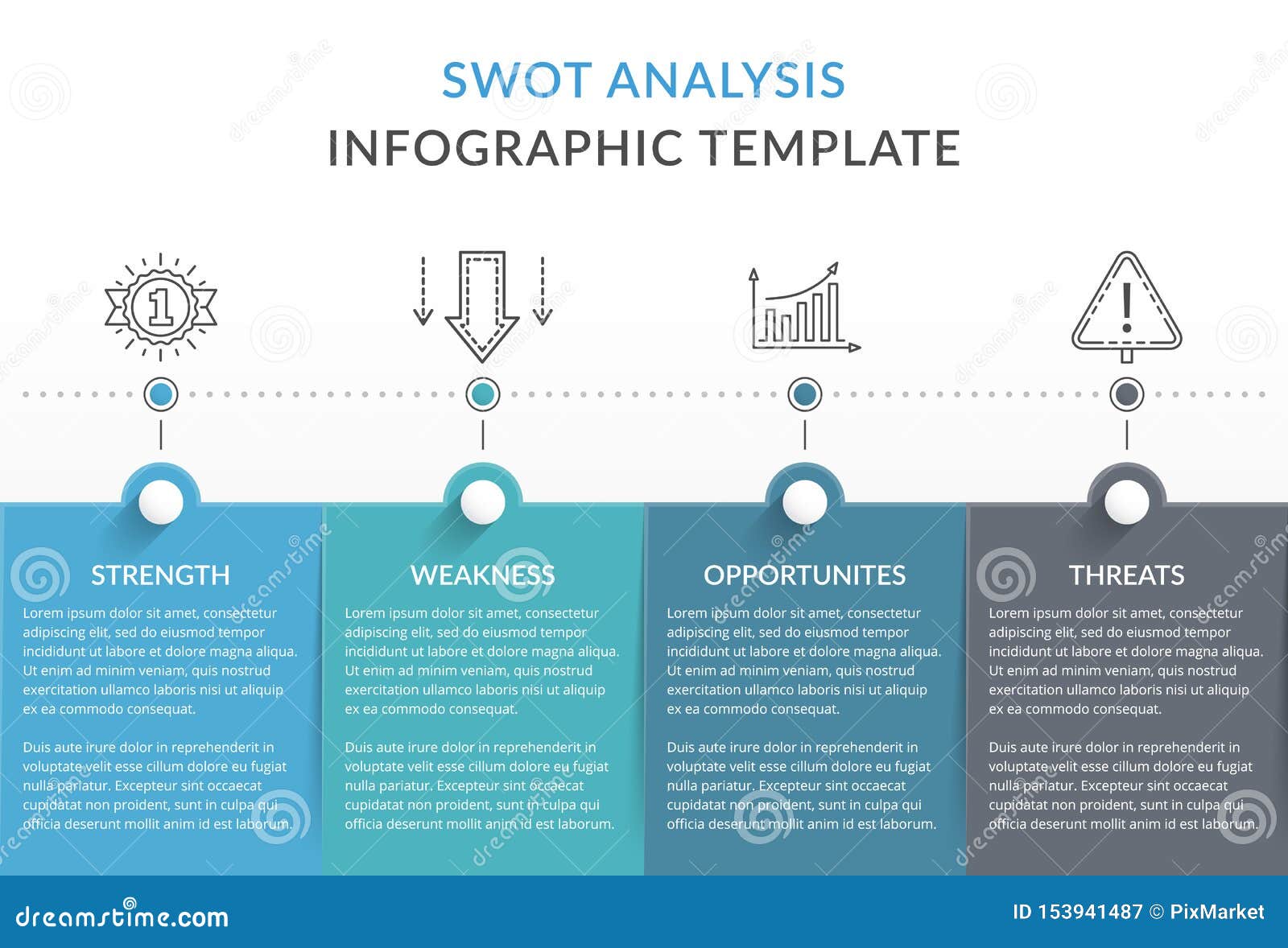 SWOT ANALYSIS
INFOGRAPHIC TEMPLATE

1

STRENGTH

Lorem ipsum dolor sit amet, consectetur adipiscing elit, sed do eiusmod tempor incididunt ut labore et dolore magna aliqua. Ut enim ad minim veniam, quis nostrud exercitation ullamco laboris nisi ut aliquip ex ea commodo consequat.

Duis aute irure dolor in reprehenderit in voluptate velit esse cillum dolore eu fugiat nulla pariatur. Excepteur sint occaecat cupidatat non proident, sunt in culpa qui officia deserunt mollit anim id est laborum.

WEAKNESS

Lorem ipsum dolor sit amet, consectetur adipiscing elit, sed do eiusmod tempor incididunt ut labore et dolore magna aliqua. Ut enim ad minim veniam, quis nostrud exercitation ullamco laboris nisi ut aliquip ex ea commodo consequat.

Duis aute irure dolor in reprehenderit in voluptate velit esse cillum dolore eu fugiat nulla pariatur. Excepteur sint occaecat cupidatat non proident, sunt in culpa qui officia deserunt mollit anim id est laborum.

OPPORTUNITES

Lorem ipsum dolor sit amet, consectetur adipiscing elit, sed do eiusmod tempor incididunt ut labore et dolore magna aliqua. Ut enim ad minim veniam, quis nostrud exercitation ullamco laboris nisi ut aliquip ex ea commodo consequat.

Duis aute irure dolor in reprehenderit in voluptate velit esse cillum dolore eu fugiat nulla pariatur. Excepteur sint occaecat cupidatat non proident, sunt in culpa qui officia deserunt mollit anim id est laborum.

THREATS

Lorem ipsum dolor sit amet, consectetur adipiscing elit, sed do eiusmod tempor incididunt ut labore et dolore magna aliqua. Ut enim ad minim veniam, quis nostrud exercitation ullamco laboris nisi ut aliquip ex ea commodo consequat.

Duis aute irure dolor in reprehenderit in voluptate velit esse cillum dolore eu fugiat nulla pariatur. Excepteur sint occaecat cupidatat non proident, sunt in culpa qui officia deserunt mollit anim id est laborum.

dreamstime.com

ID 153941487 © PixMarket