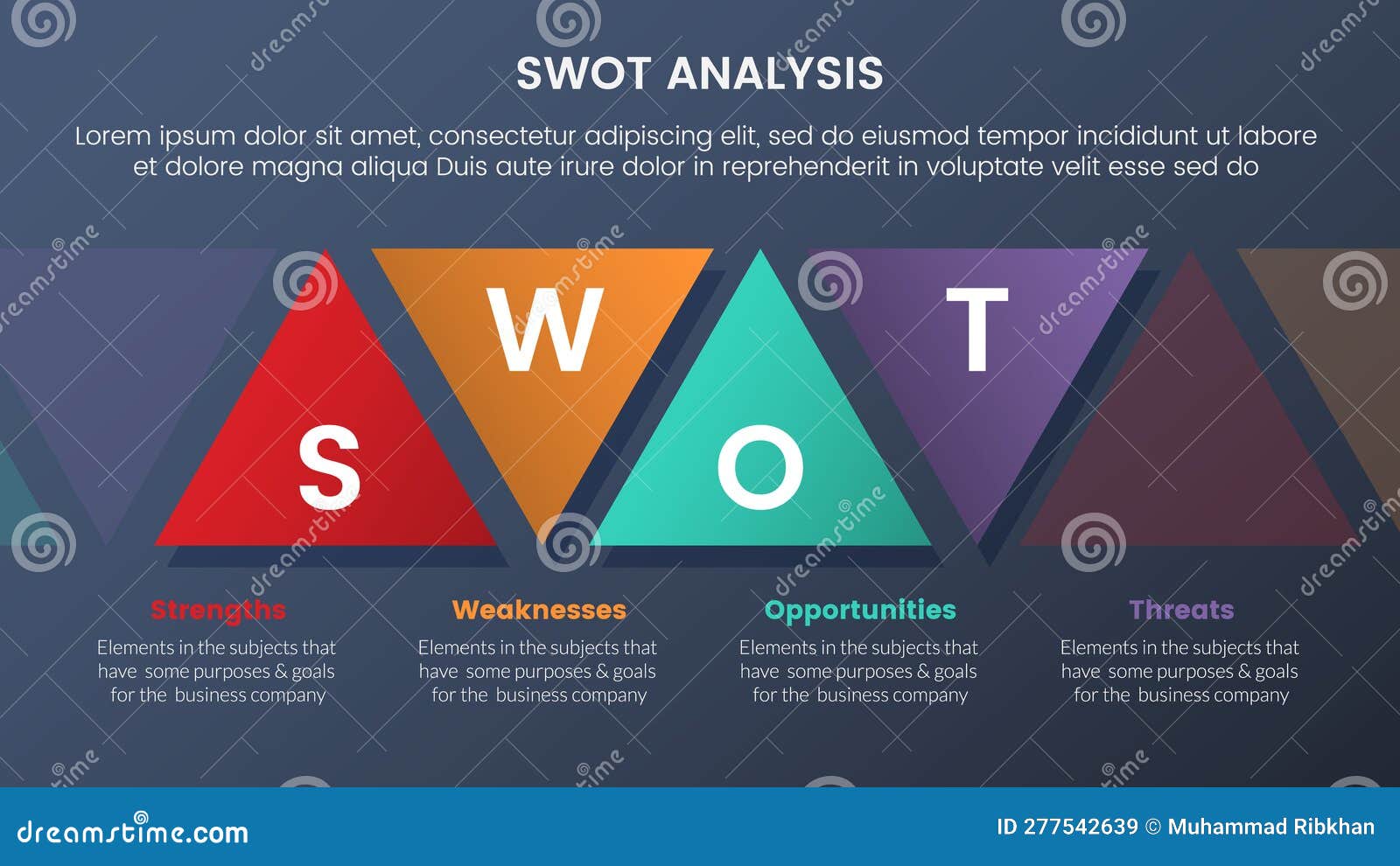 SWOT ANALYSIS

Lorem ipsum dolor sit amet, consectetur adipiscing elit, sed do eiusmod tempor incididunt ut labore et dolore magna aliqua Duis aute irure dolor in reprehenderit in voluptate velit esse sed do

S W O T

Strengths
Elements in the subjects that have some purposes & goals for the business company

Weaknesses
Elements in the subjects that have some purposes & goals for the business company

Opportunities
Elements in the subjects that have some purposes & goals for the business company

Threats
Elements in the subjects that have some purposes & goals for the business company

dreamstime.com

ID 277542639 © Muhammad Ribkhan