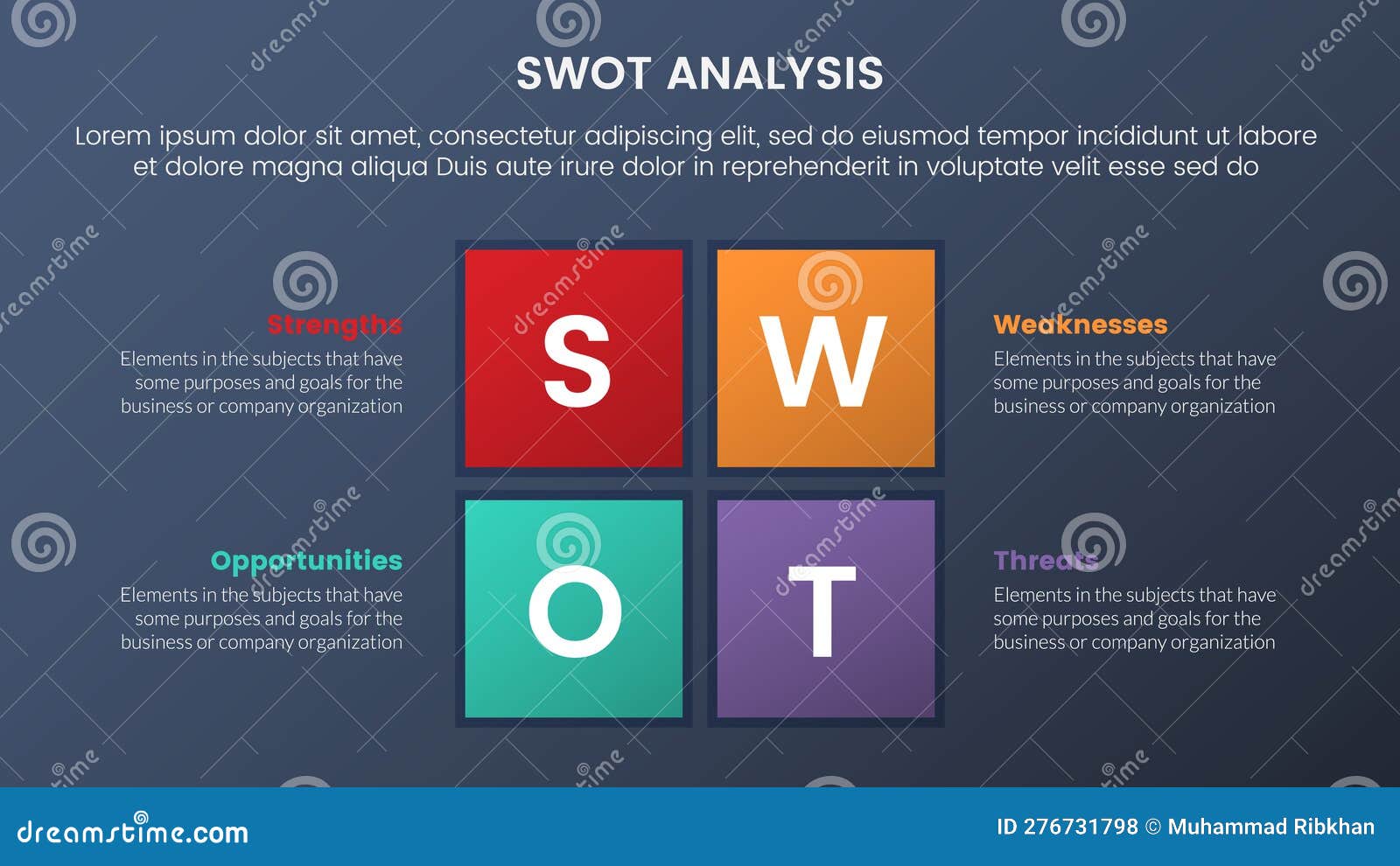 SWOT ANALYSIS

Lorem ipsum dolor sit amet, consectetur adipiscing elit, sed do eiusmod tempor incididunt ut labore et dolore magna aliqua Duis aute irure dolor in reprehenderit in voluptate velit esse sed do

Strengths
Elements in the subjects that have some purposes and goals for the business or company organization

S

W

Weaknesses
Elements in the subjects that have some purposes and goals for the business or company organization

Opportunities
Elements in the subjects that have some purposes and goals for the business or company organization

O

T

Threats
Elements in the subjects that have some purposes and goals for the business or company organization

dreamstime.com

ID 276731798 © Muhammad Ribkhan