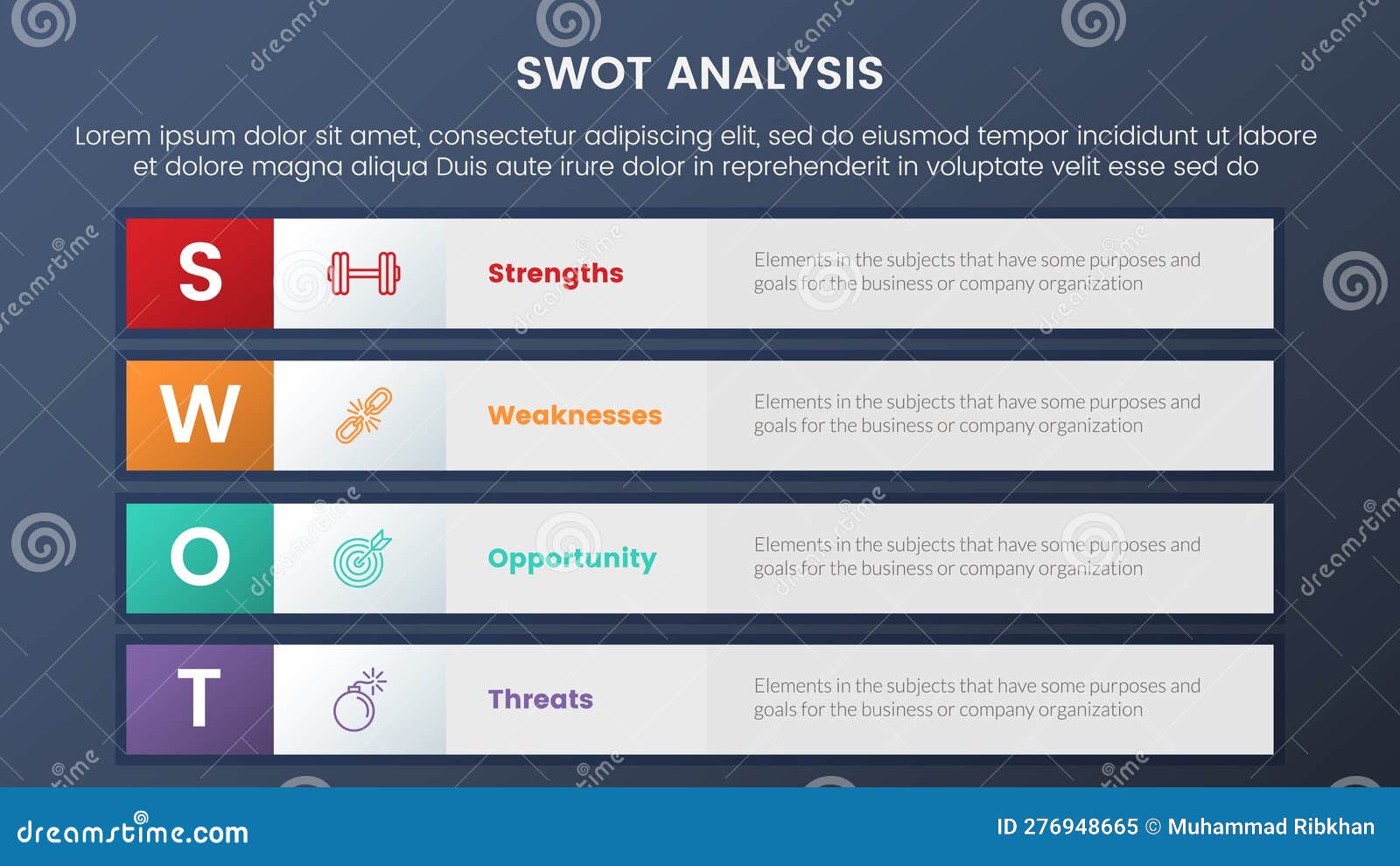 SWOT ANALYSIS

Lorem ipsum dolor sit amet, consectetur adipiscing elit, sed do eiusmod tempor incididunt ut labore et dolore magna aliqua Duis aute irure dolor in reprehenderit in voluptate velit esse sed do

S

Strengths

Elements in the subjects that have some purposes and goals for the business or company organization

W

Weaknesses

Elements in the subjects that have some purposes and goals for the business or company organization

O

Opportunity

Elements in the subjects that have some purposes and goals for the business or company organization

T

Threats

Elements in the subjects that have some purposes and goals for the business or company organization

dreamstime.com

ID 276948665 © Muhammad Ribkhan