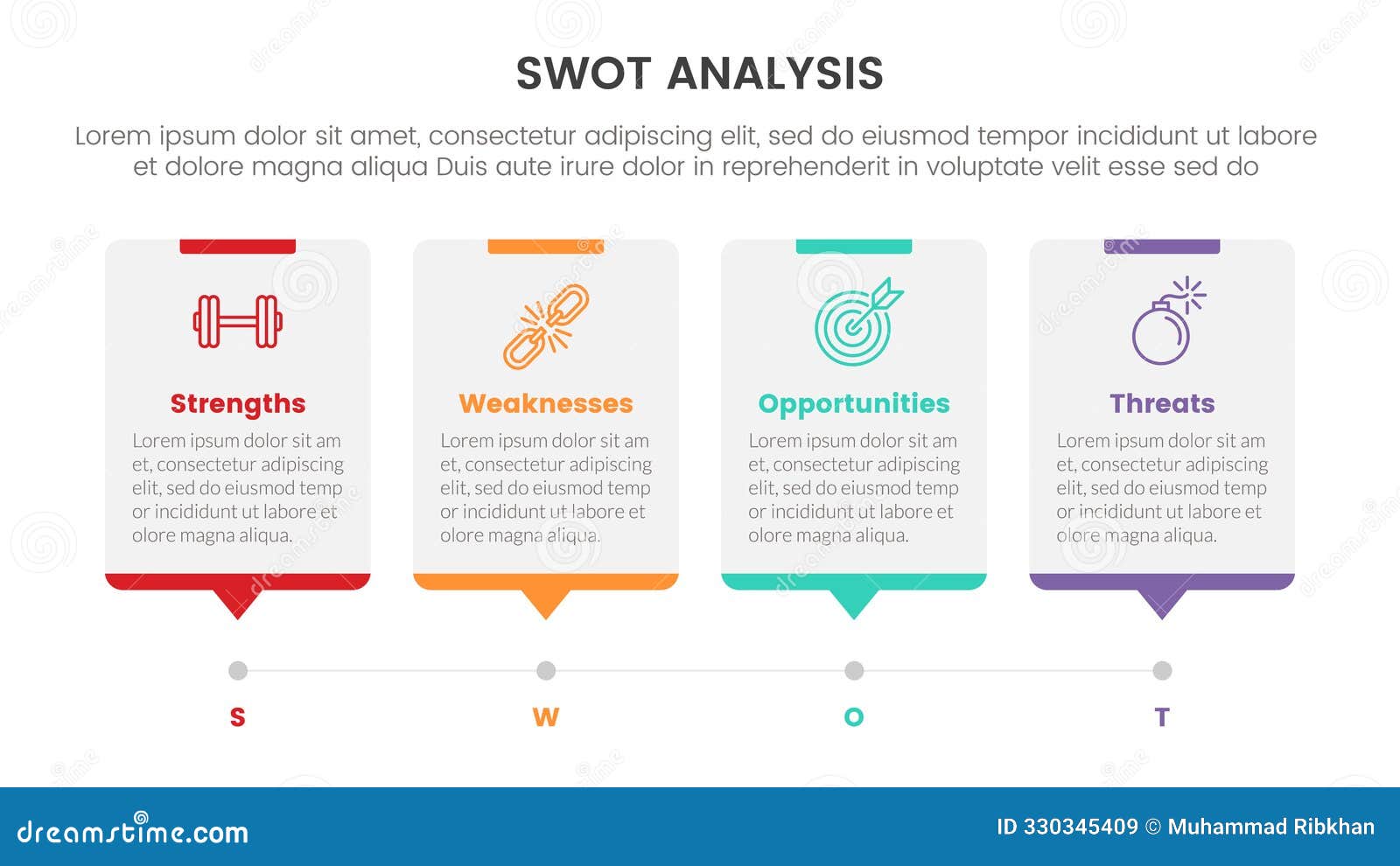 SWOT ANALYSIS

Lorem ipsum dolor sit amet, consectetur adipiscing elit, sed do eiusmod tempor incididunt ut labore et dolore magna aliqua Duis aute irure dolor in reprehenderit in voluptate velit esse sed do

Strengths
Lorem ipsum dolor sit am et, consectetur adipiscing elit, sed do eiusmod temp or incididunt ut labore et olore magna aliqua.

Weaknesses
Lorem ipsum dolor sit am et, consectetur adipiscing elit, sed do eiusmod temp or incididunt ut labore et olore magna aliqua.

Opportunities
Lorem ipsum dolor sit am et, consectetur adipiscing elit, sed do eiusmod temp or incididunt ut labore et olore magna aliqua.

Threats
Lorem ipsum dolor sit am et, consectetur adipiscing elit, sed do eiusmod temp or incididunt ut labore et olore magna aliqua.

S W O T

dreamstime.com
ID 330345409 © Muhammad Ribkhan